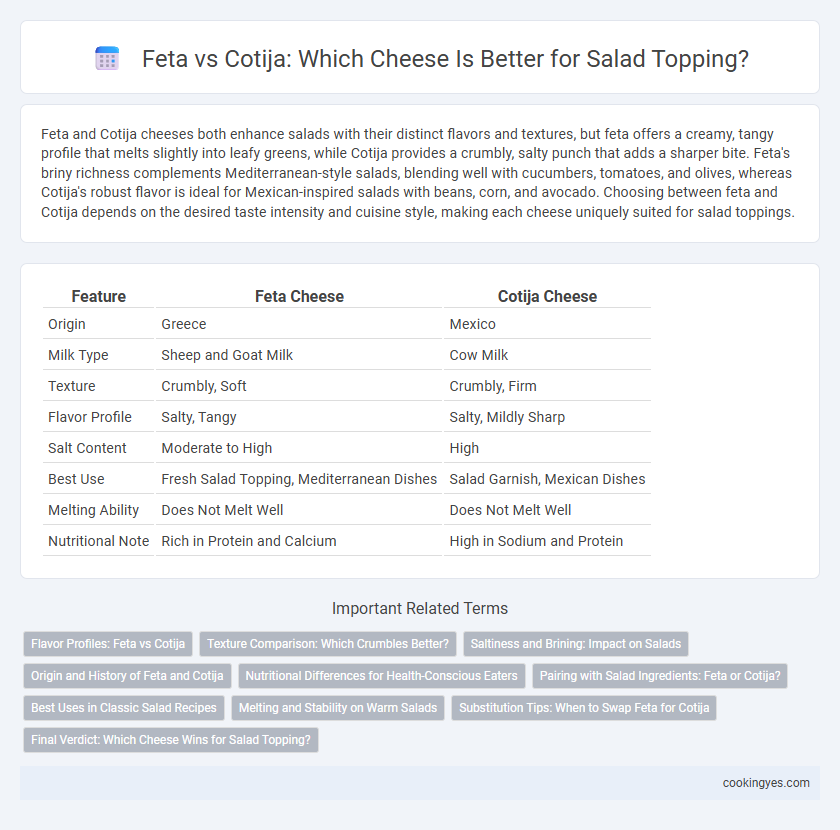 Feta vs Cotija: Which Cheese Is Better for Salad Topping?

Feta and Cotija cheeses both enhance salads with their distinct flavors and textures, but feta offers a creamy, tangy profile that melts slightly into leafy greens, while Cotija provides a crumbly, salty punch that adds a sharper bite. Feta's briny richness complements Mediterranean-style salads, blending well with cucumbers, tomatoes, and olives, whereas Cotija's robust flavor is ideal for Mexican-inspired salads with beans, corn, and avocado. Choosing between feta and Cotija depends on the desired taste intensity and cuisine style, making each cheese uniquely suited for salad toppings.

| Feature | Feta Cheese | Cotija Cheese |
|---|---|---|
| Origin | Greece | Mexico |
| Milk Type | Sheep and Goat Milk | Cow Milk |
| Texture | Crumbly, Soft | Crumbly, Firm |
| Flavor Profile | Salty, Tangy | Salty, Mildly Sharp |
| Salt Content | Moderate to High | High |
| Best Use | Fresh Salad Topping, Mediterranean Dishes | Salad Garnish, Mexican Dishes |
| Melting Ability | Does Not Melt Well | Does Not Melt Well |
| Nutritional Note | Rich in Protein and Calcium | High in Sodium and Protein |

Important Related Terms

Flavor Profiles: Feta vs Cotija
Texture Comparison: Which Crumbles Better?
Saltiness and Brining: Impact on Salads
Origin and History of Feta and Cotija
Nutritional Differences for Health-Conscious Eaters
Pairing with Salad Ingredients: Feta or Cotija?
Best Uses in Classic Salad Recipes
Melting and Stability on Warm Salads
Substitution Tips: When to Swap Feta for Cotija
Final Verdict: Which Cheese Wins for Salad Topping?

cookingyes.com