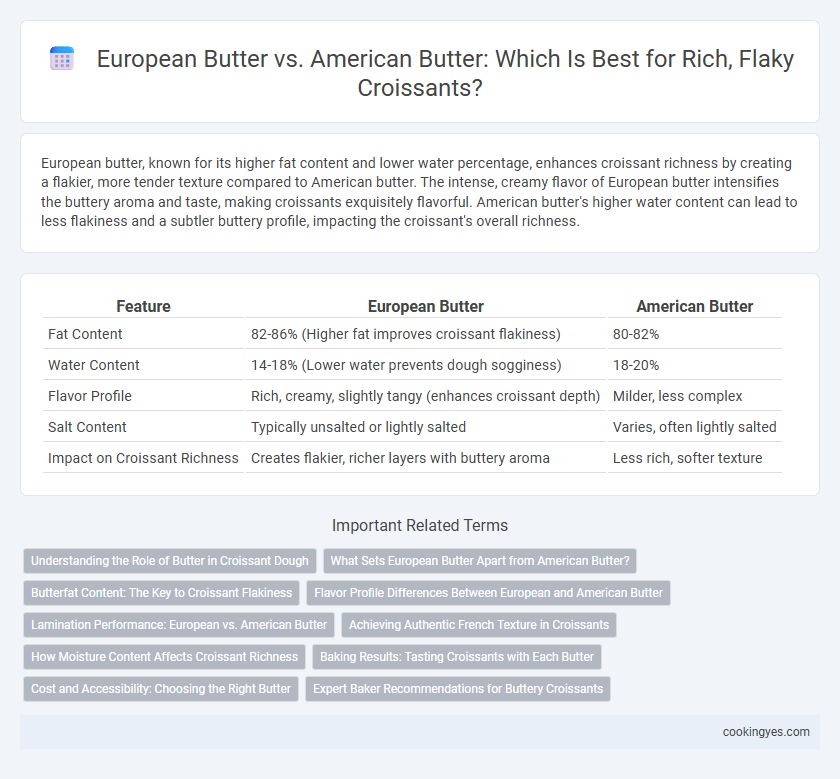 European Butter vs. American Butter: Which Is Best for Rich, Flaky Croissants?

European butter, known for its higher fat content and lower water percentage, enhances croissant richness by creating a flakier, more tender texture compared to American butter. The intense, creamy flavor of European butter intensifies the buttery aroma and taste, making croissants exquisitely flavorful. American butter's higher water content can lead to less flakiness and a subtler buttery profile, impacting the croissant's overall richness.

| Feature | European Butter | American Butter |
|---|---|---|
| Fat Content | 82-86% (Higher fat improves croissant flakiness) | 80-82% |
| Water Content | 14-18% (Lower water prevents dough sogginess) | 18-20% |
| Flavor Profile | Rich, creamy, slightly tangy (enhances croissant depth) | Milder, less complex |
| Salt Content | Typically unsalted or lightly salted | Varies, often lightly salted |
| Impact on Croissant Richness | Creates flakier, richer layers with buttery aroma | Less rich, softer texture |

Important Related Terms

Understanding the Role of Butter in Croissant Dough
What Sets European Butter Apart from American Butter?
Butterfat Content: The Key to Croissant Flakiness
Flavor Profile Differences Between European and American Butter
Lamination Performance: European vs. American Butter
Achieving Authentic French Texture in Croissants
How Moisture Content Affects Croissant Richness
Baking Results: Tasting Croissants with Each Butter
Cost and Accessibility: Choosing the Right Butter
Expert Baker Recommendations for Buttery Croissants

cookingyes.com