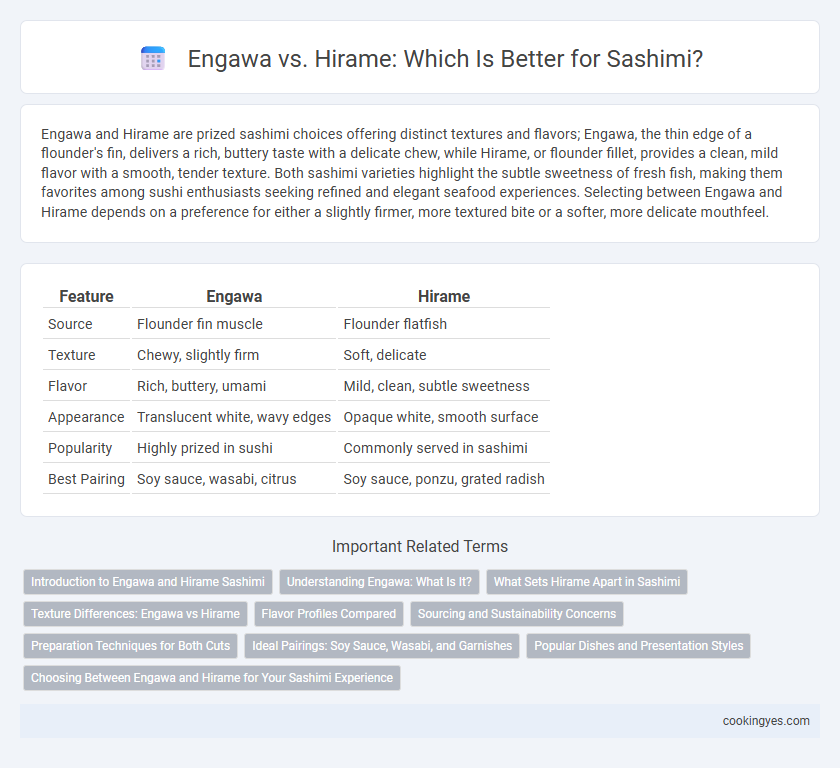 Engawa vs. Hirame: Which Is Better for Sashimi?

Engawa and Hirame are prized sashimi choices offering distinct textures and flavors; Engawa, the thin edge of a flounder's fin, delivers a rich, buttery taste with a delicate chew, while Hirame, or flounder fillet, provides a clean, mild flavor with a smooth, tender texture. Both sashimi varieties highlight the subtle sweetness of fresh fish, making them favorites among sushi enthusiasts seeking refined and elegant seafood experiences. Selecting between Engawa and Hirame depends on a preference for either a slightly firmer, more textured bite or a softer, more delicate mouthfeel.

| Feature | Engawa | Hirame |
|---|---|---|
| Source | Flounder fin muscle | Flounder flatfish |
| Texture | Chewy, slightly firm | Soft, delicate |
| Flavor | Rich, buttery, umami | Mild, clean, subtle sweetness |
| Appearance | Translucent white, wavy edges | Opaque white, smooth surface |
| Popularity | Highly prized in sushi | Commonly served in sashimi |
| Best Pairing | Soy sauce, wasabi, citrus | Soy sauce, ponzu, grated radish |

Important Related Terms

Introduction to Engawa and Hirame Sashimi
Understanding Engawa: What Is It?
What Sets Hirame Apart in Sashimi
Texture Differences: Engawa vs Hirame
Flavor Profiles Compared
Sourcing and Sustainability Concerns
Preparation Techniques for Both Cuts
Ideal Pairings: Soy Sauce, Wasabi, and Garnishes
Popular Dishes and Presentation Styles
Choosing Between Engawa and Hirame for Your Sashimi Experience

cookingyes.com