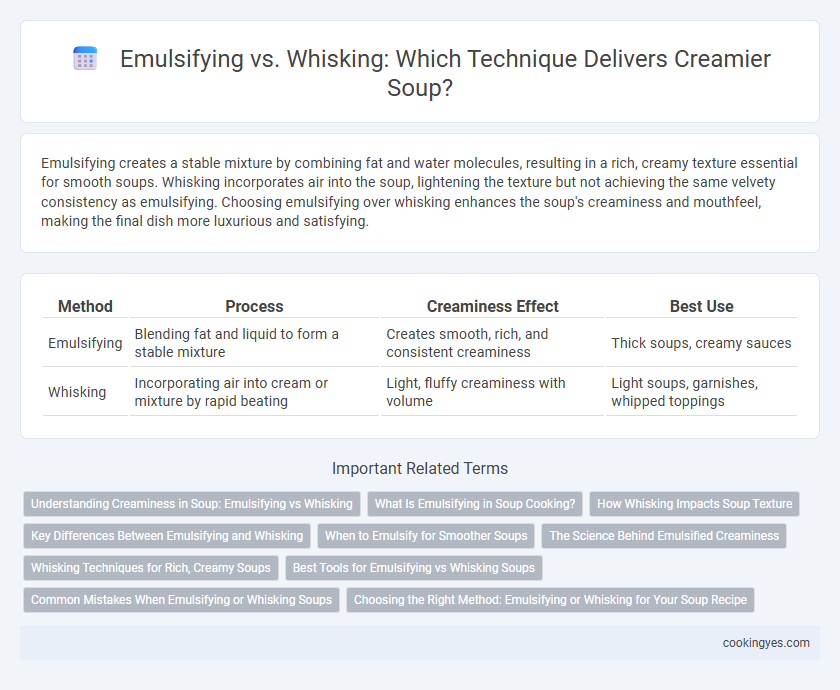 Emulsifying vs. Whisking: Which Technique Delivers Creamier Soup?

Emulsifying creates a stable mixture by combining fat and water molecules, resulting in a rich, creamy texture essential for smooth soups. Whisking incorporates air into the soup, lightening the texture but not achieving the same velvety consistency as emulsifying. Choosing emulsifying over whisking enhances the soup's creaminess and mouthfeel, making the final dish more luxurious and satisfying.

| Method | Process | Creaminess Effect | Best Use |
|---|---|---|---|
| Emulsifying | Blending fat and liquid to form a stable mixture | Creates smooth, rich, and consistent creaminess | Thick soups, creamy sauces |
| Whisking | Incorporating air into cream or mixture by rapid beating | Light, fluffy creaminess with volume | Light soups, garnishes, whipped toppings |

Important Related Terms

Understanding Creaminess in Soup: Emulsifying vs Whisking
What Is Emulsifying in Soup Cooking?
How Whisking Impacts Soup Texture
Key Differences Between Emulsifying and Whisking
When to Emulsify for Smoother Soups
The Science Behind Emulsified Creaminess
Whisking Techniques for Rich, Creamy Soups
Best Tools for Emulsifying vs Whisking Soups
Common Mistakes When Emulsifying or Whisking Soups
Choosing the Right Method: Emulsifying or Whisking for Your Soup Recipe

cookingyes.com