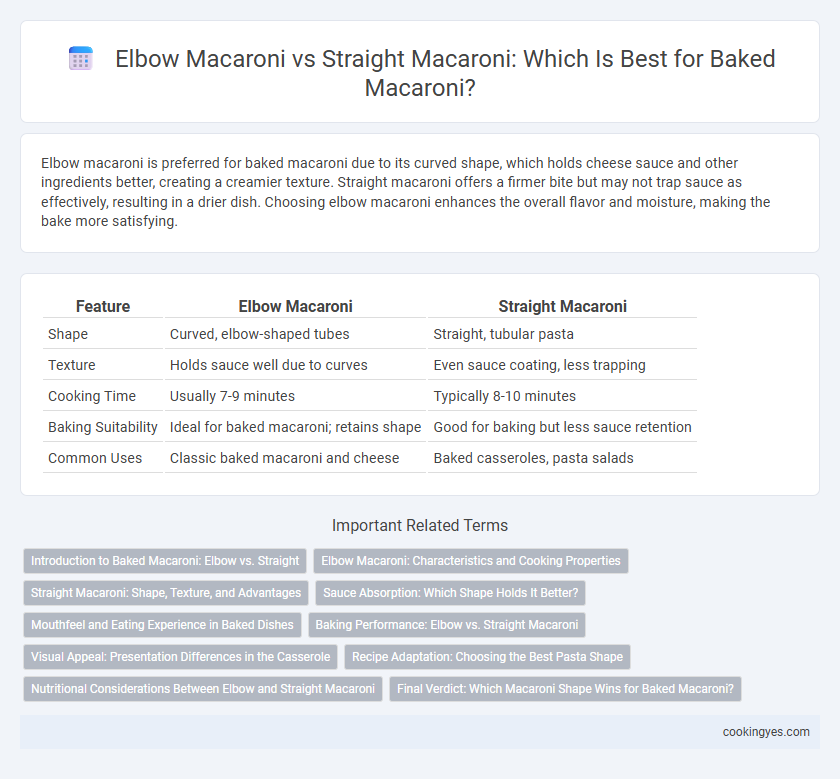 Elbow Macaroni vs Straight Macaroni: Which Is Best for Baked Macaroni?

Elbow macaroni is preferred for baked macaroni due to its curved shape, which holds cheese sauce and other ingredients better, creating a creamier texture. Straight macaroni offers a firmer bite but may not trap sauce as effectively, resulting in a drier dish. Choosing elbow macaroni enhances the overall flavor and moisture, making the bake more satisfying.

| Feature | Elbow Macaroni | Straight Macaroni |
|---|---|---|
| Shape | Curved, elbow-shaped tubes | Straight, tubular pasta |
| Texture | Holds sauce well due to curves | Even sauce coating, less trapping |
| Cooking Time | Usually 7-9 minutes | Typically 8-10 minutes |
| Baking Suitability | Ideal for baked macaroni; retains shape | Good for baking but less sauce retention |
| Common Uses | Classic baked macaroni and cheese | Baked casseroles, pasta salads |

Important Related Terms

Introduction to Baked Macaroni: Elbow vs. Straight
Elbow Macaroni: Characteristics and Cooking Properties
Straight Macaroni: Shape, Texture, and Advantages
Sauce Absorption: Which Shape Holds It Better?
Mouthfeel and Eating Experience in Baked Dishes
Baking Performance: Elbow vs. Straight Macaroni
Visual Appeal: Presentation Differences in the Casserole
Recipe Adaptation: Choosing the Best Pasta Shape
Nutritional Considerations Between Elbow and Straight Macaroni
Final Verdict: Which Macaroni Shape Wins for Baked Macaroni?

cookingyes.com