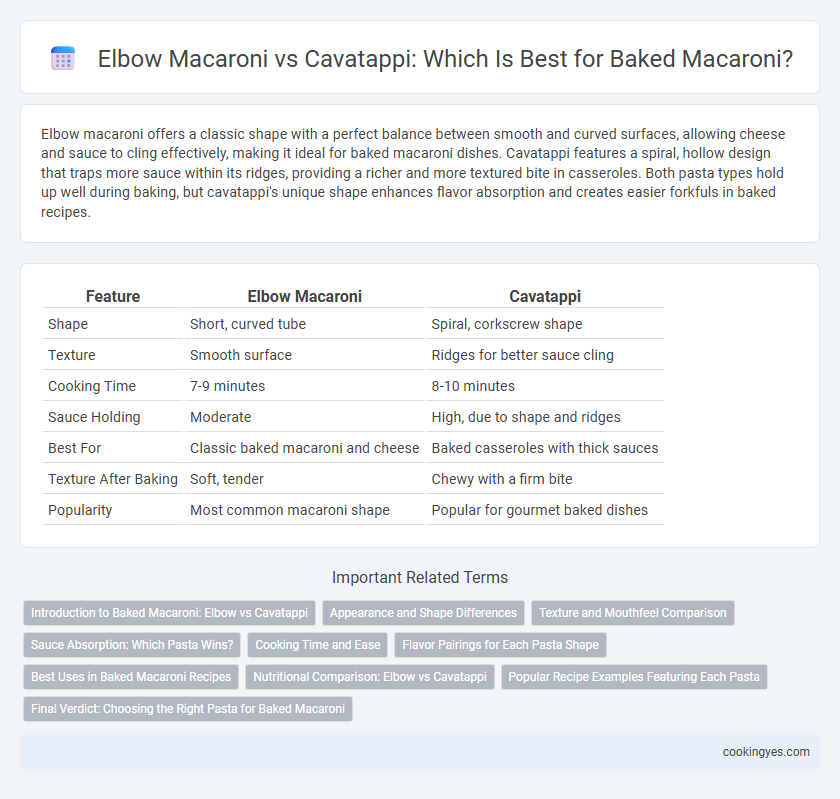 Elbow Macaroni vs Cavatappi: Which Is Best for Baked Macaroni?

Elbow macaroni offers a classic shape with a perfect balance between smooth and curved surfaces, allowing cheese and sauce to cling effectively, making it ideal for baked macaroni dishes. Cavatappi features a spiral, hollow design that traps more sauce within its ridges, providing a richer and more textured bite in casseroles. Both pasta types hold up well during baking, but cavatappi's unique shape enhances flavor absorption and creates easier forkfuls in baked recipes.

| Feature | Elbow Macaroni | Cavatappi |
|---|---|---|
| Shape | Short, curved tube | Spiral, corkscrew shape |
| Texture | Smooth surface | Ridges for better sauce cling |
| Cooking Time | 7-9 minutes | 8-10 minutes |
| Sauce Holding | Moderate | High, due to shape and ridges |
| Best For | Classic baked macaroni and cheese | Baked casseroles with thick sauces |
| Texture After Baking | Soft, tender | Chewy with a firm bite |
| Popularity | Most common macaroni shape | Popular for gourmet baked dishes |

Important Related Terms

Introduction to Baked Macaroni: Elbow vs Cavatappi
Appearance and Shape Differences
Texture and Mouthfeel Comparison
Sauce Absorption: Which Pasta Wins?
Cooking Time and Ease
Flavor Pairings for Each Pasta Shape
Best Uses in Baked Macaroni Recipes
Nutritional Comparison: Elbow vs Cavatappi
Popular Recipe Examples Featuring Each Pasta
Final Verdict: Choosing the Right Pasta for Baked Macaroni

cookingyes.com