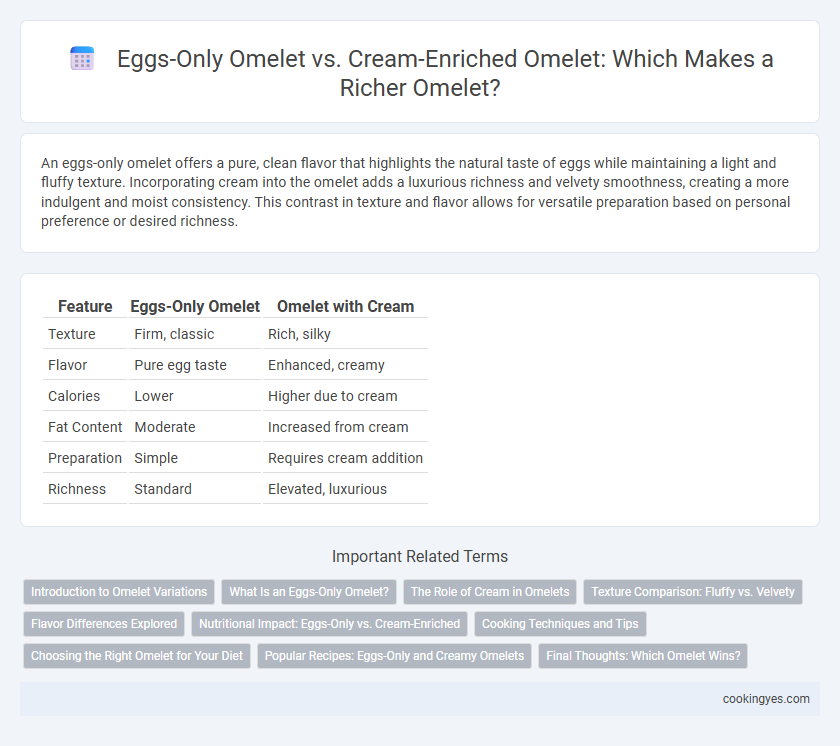 Eggs-Only Omelet vs. Cream-Enriched Omelet: Which Makes a Richer Omelet?

An eggs-only omelet offers a pure, clean flavor that highlights the natural taste of eggs while maintaining a light and fluffy texture. Incorporating cream into the omelet adds a luxurious richness and velvety smoothness, creating a more indulgent and moist consistency. This contrast in texture and flavor allows for versatile preparation based on personal preference or desired richness.

| Feature | Eggs-Only Omelet | Omelet with Cream |
|---|---|---|
| Texture | Firm, classic | Rich, silky |
| Flavor | Pure egg taste | Enhanced, creamy |
| Calories | Lower | Higher due to cream |
| Fat Content | Moderate | Increased from cream |
| Preparation | Simple | Requires cream addition |
| Richness | Standard | Elevated, luxurious |

Important Related Terms

Introduction to Omelet Variations
What Is an Eggs-Only Omelet?
The Role of Cream in Omelets
Texture Comparison: Fluffy vs. Velvety
Flavor Differences Explored
Nutritional Impact: Eggs-Only vs. Cream-Enriched
Cooking Techniques and Tips
Choosing the Right Omelet for Your Diet
Popular Recipes: Eggs-Only and Creamy Omelets
Final Thoughts: Which Omelet Wins?

cookingyes.com