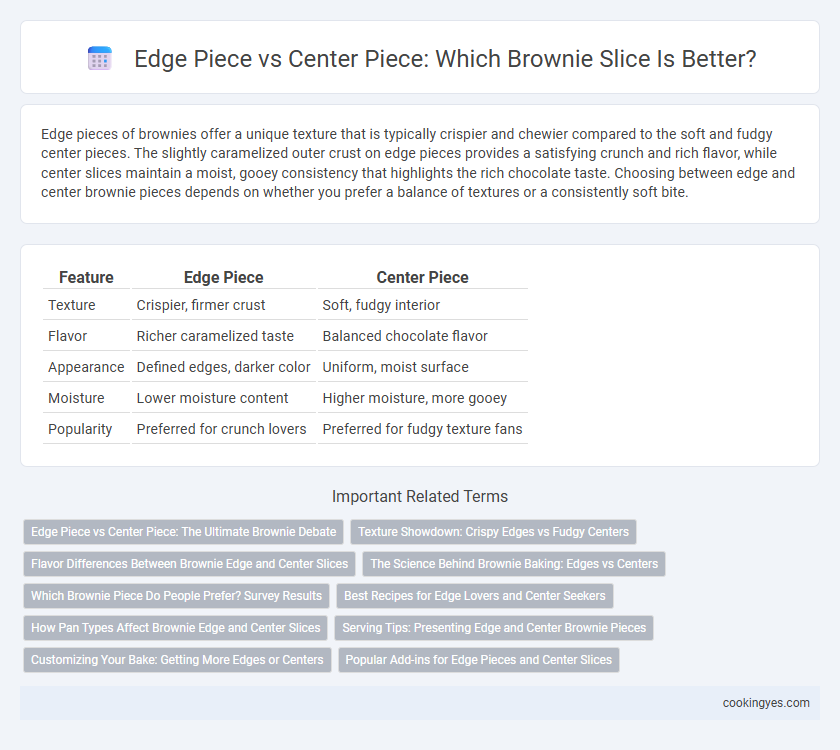 Edge Piece vs Center Piece: Which Brownie Slice Is Better?

Edge pieces of brownies offer a unique texture that is typically crispier and chewier compared to the soft and fudgy center pieces. The slightly caramelized outer crust on edge pieces provides a satisfying crunch and rich flavor, while center slices maintain a moist, gooey consistency that highlights the rich chocolate taste. Choosing between edge and center brownie pieces depends on whether you prefer a balance of textures or a consistently soft bite.

| Feature | Edge Piece | Center Piece |
|---|---|---|
| Texture | Crispier, firmer crust | Soft, fudgy interior |
| Flavor | Richer caramelized taste | Balanced chocolate flavor |
| Appearance | Defined edges, darker color | Uniform, moist surface |
| Moisture | Lower moisture content | Higher moisture, more gooey |
| Popularity | Preferred for crunch lovers | Preferred for fudgy texture fans |

Important Related Terms

Edge Piece vs Center Piece: The Ultimate Brownie Debate
Texture Showdown: Crispy Edges vs Fudgy Centers
Flavor Differences Between Brownie Edge and Center Slices
The Science Behind Brownie Baking: Edges vs Centers
Which Brownie Piece Do People Prefer? Survey Results
Best Recipes for Edge Lovers and Center Seekers
How Pan Types Affect Brownie Edge and Center Slices
Serving Tips: Presenting Edge and Center Brownie Pieces
Customizing Your Bake: Getting More Edges or Centers
Popular Add-ins for Edge Pieces and Center Slices

cookingyes.com