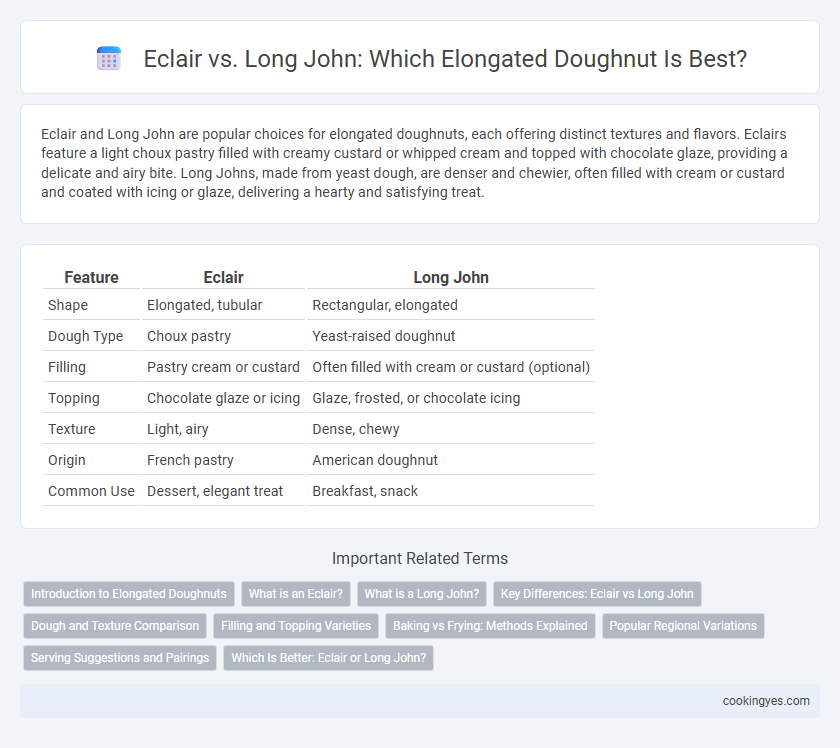 Eclair vs. Long John: Which Elongated Doughnut Is Best?

Eclair and Long John are popular choices for elongated doughnuts, each offering distinct textures and flavors. Eclairs feature a light choux pastry filled with creamy custard or whipped cream and topped with chocolate glaze, providing a delicate and airy bite. Long Johns, made from yeast dough, are denser and chewier, often filled with cream or custard and coated with icing or glaze, delivering a hearty and satisfying treat.

| Feature | Eclair | Long John |
|---|---|---|
| Shape | Elongated, tubular | Rectangular, elongated |
| Dough Type | Choux pastry | Yeast-raised doughnut |
| Filling | Pastry cream or custard | Often filled with cream or custard (optional) |
| Topping | Chocolate glaze or icing | Glaze, frosted, or chocolate icing |
| Texture | Light, airy | Dense, chewy |
| Origin | French pastry | American doughnut |
| Common Use | Dessert, elegant treat | Breakfast, snack |

Important Related Terms

Introduction to Elongated Doughnuts
What is an Eclair?
What is a Long John?
Key Differences: Eclair vs Long John
Dough and Texture Comparison
Filling and Topping Varieties
Baking vs Frying: Methods Explained
Popular Regional Variations
Serving Suggestions and Pairings
Which Is Better: Eclair or Long John?

cookingyes.com