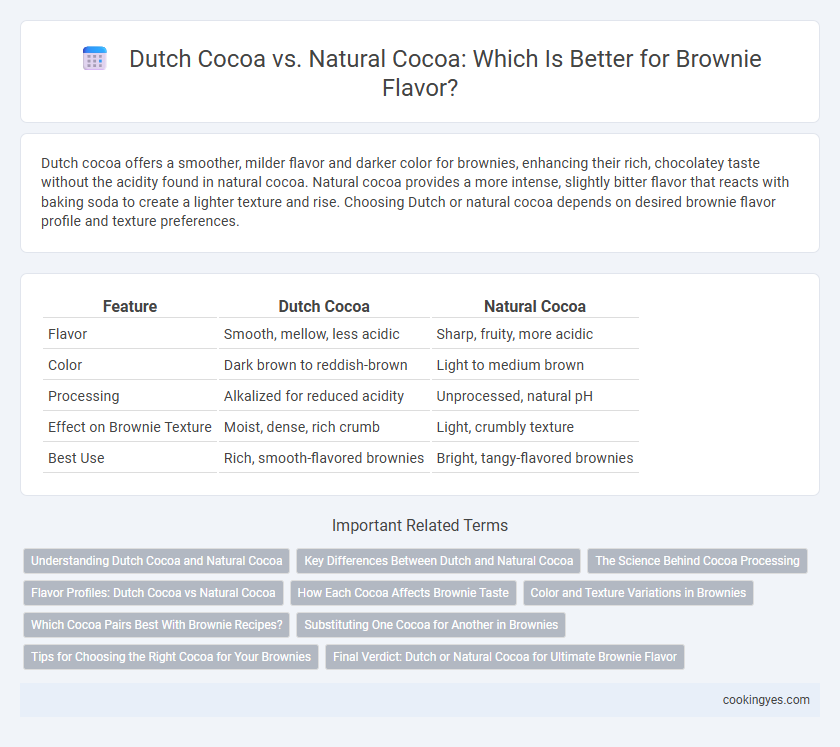 Dutch Cocoa vs. Natural Cocoa: Which Is Better for Brownie Flavor?

Dutch cocoa offers a smoother, milder flavor and darker color for brownies, enhancing their rich, chocolatey taste without the acidity found in natural cocoa. Natural cocoa provides a more intense, slightly bitter flavor that reacts with baking soda to create a lighter texture and rise. Choosing Dutch or natural cocoa depends on desired brownie flavor profile and texture preferences.

| Feature | Dutch Cocoa | Natural Cocoa |
|---|---|---|
| Flavor | Smooth, mellow, less acidic | Sharp, fruity, more acidic |
| Color | Dark brown to reddish-brown | Light to medium brown |
| Processing | Alkalized for reduced acidity | Unprocessed, natural pH |
| Effect on Brownie Texture | Moist, dense, rich crumb | Light, crumbly texture |
| Best Use | Rich, smooth-flavored brownies | Bright, tangy-flavored brownies |

Important Related Terms

Understanding Dutch Cocoa and Natural Cocoa
Key Differences Between Dutch and Natural Cocoa
The Science Behind Cocoa Processing
Flavor Profiles: Dutch Cocoa vs Natural Cocoa
How Each Cocoa Affects Brownie Taste
Color and Texture Variations in Brownies
Which Cocoa Pairs Best With Brownie Recipes?
Substituting One Cocoa for Another in Brownies
Tips for Choosing the Right Cocoa for Your Brownies
Final Verdict: Dutch or Natural Cocoa for Ultimate Brownie Flavor

cookingyes.com