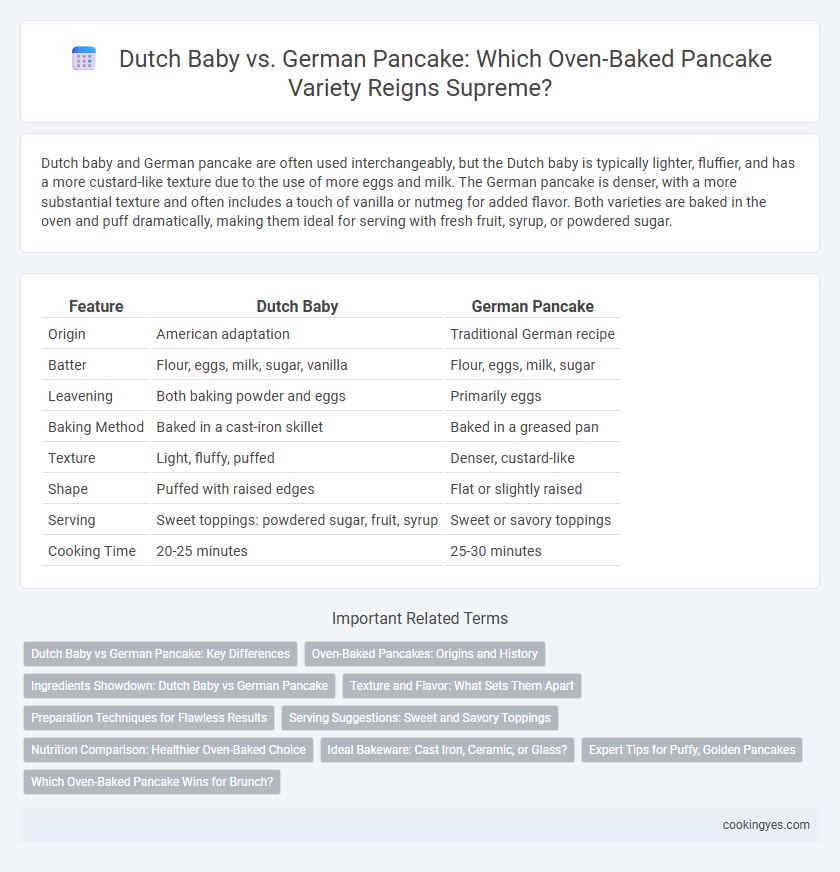 Dutch Baby vs. German Pancake: Which Oven-Baked Pancake Variety Reigns Supreme?

Dutch baby and German pancake are often used interchangeably, but the Dutch baby is typically lighter, fluffier, and has a more custard-like texture due to the use of more eggs and milk. The German pancake is denser, with a more substantial texture and often includes a touch of vanilla or nutmeg for added flavor. Both varieties are baked in the oven and puff dramatically, making them ideal for serving with fresh fruit, syrup, or powdered sugar.

| Feature | Dutch Baby | German Pancake |
|---|---|---|
| Origin | American adaptation | Traditional German recipe |
| Batter | Flour, eggs, milk, sugar, vanilla | Flour, eggs, milk, sugar |
| Leavening | Both baking powder and eggs | Primarily eggs |
| Baking Method | Baked in a cast-iron skillet | Baked in a greased pan |
| Texture | Light, fluffy, puffed | Denser, custard-like |
| Shape | Puffed with raised edges | Flat or slightly raised |
| Serving | Sweet toppings: powdered sugar, fruit, syrup | Sweet or savory toppings |
| Cooking Time | 20-25 minutes | 25-30 minutes |

Important Related Terms

Dutch Baby vs German Pancake: Key Differences
Oven-Baked Pancakes: Origins and History
Ingredients Showdown: Dutch Baby vs German Pancake
Texture and Flavor: What Sets Them Apart
Preparation Techniques for Flawless Results
Serving Suggestions: Sweet and Savory Toppings
Nutrition Comparison: Healthier Oven-Baked Choice
Ideal Bakeware: Cast Iron, Ceramic, or Glass?
Expert Tips for Puffy, Golden Pancakes
Which Oven-Baked Pancake Wins for Brunch?

cookingyes.com