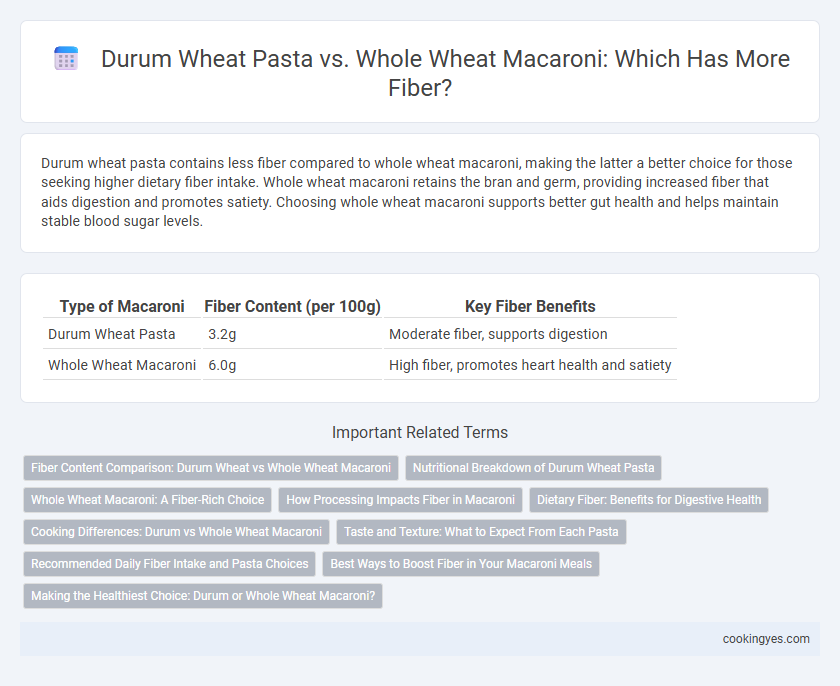 Durum Wheat Pasta vs. Whole Wheat Macaroni: Which Has More Fiber?

Durum wheat pasta contains less fiber compared to whole wheat macaroni, making the latter a better choice for those seeking higher dietary fiber intake. Whole wheat macaroni retains the bran and germ, providing increased fiber that aids digestion and promotes satiety. Choosing whole wheat macaroni supports better gut health and helps maintain stable blood sugar levels.

| Type of Macaroni | Fiber Content (per 100g) | Key Fiber Benefits |
|---|---|---|
| Durum Wheat Pasta | 3.2g | Moderate fiber, supports digestion |
| Whole Wheat Macaroni | 6.0g | High fiber, promotes heart health and satiety |

Important Related Terms

Fiber Content Comparison: Durum Wheat vs Whole Wheat Macaroni

Nutritional Breakdown of Durum Wheat Pasta

Whole Wheat Macaroni: A Fiber-Rich Choice

How Processing Impacts Fiber in Macaroni

Dietary Fiber: Benefits for Digestive Health

Cooking Differences: Durum vs Whole Wheat Macaroni

Taste and Texture: What to Expect From Each Pasta

Recommended Daily Fiber Intake and Pasta Choices

Best Ways to Boost Fiber in Your Macaroni Meals

Making the Healthiest Choice: Durum or Whole Wheat Macaroni?

cookingyes.com