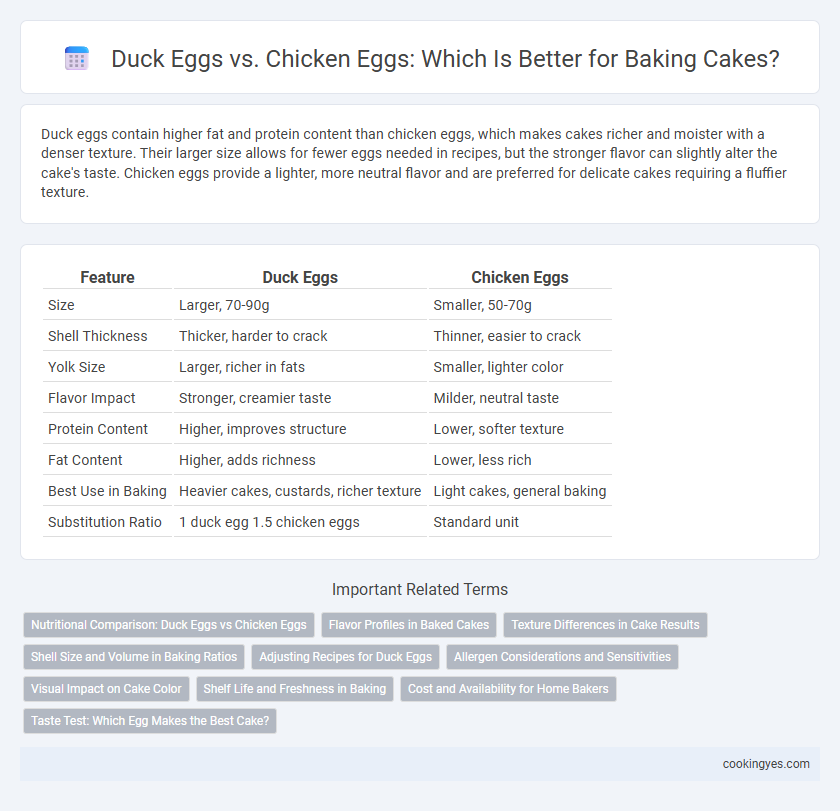 Duck Eggs vs. Chicken Eggs: Which Is Better for Baking Cakes?

Duck eggs contain higher fat and protein content than chicken eggs, which makes cakes richer and moister with a denser texture. Their larger size allows for fewer eggs needed in recipes, but the stronger flavor can slightly alter the cake's taste. Chicken eggs provide a lighter, more neutral flavor and are preferred for delicate cakes requiring a fluffier texture.

| Feature | Duck Eggs | Chicken Eggs |
|---|---|---|
| Size | Larger, 70-90g | Smaller, 50-70g |
| Shell Thickness | Thicker, harder to crack | Thinner, easier to crack |
| Yolk Size | Larger, richer in fats | Smaller, lighter color |
| Flavor Impact | Stronger, creamier taste | Milder, neutral taste |
| Protein Content | Higher, improves structure | Lower, softer texture |
| Fat Content | Higher, adds richness | Lower, less rich |
| Best Use in Baking | Heavier cakes, custards, richer texture | Light cakes, general baking |
| Substitution Ratio | 1 duck egg 1.5 chicken eggs | Standard unit |

Important Related Terms

Nutritional Comparison: Duck Eggs vs Chicken Eggs
Flavor Profiles in Baked Cakes
Texture Differences in Cake Results
Shell Size and Volume in Baking Ratios
Adjusting Recipes for Duck Eggs
Allergen Considerations and Sensitivities
Visual Impact on Cake Color
Shelf Life and Freshness in Baking
Cost and Availability for Home Bakers
Taste Test: Which Egg Makes the Best Cake?

cookingyes.com