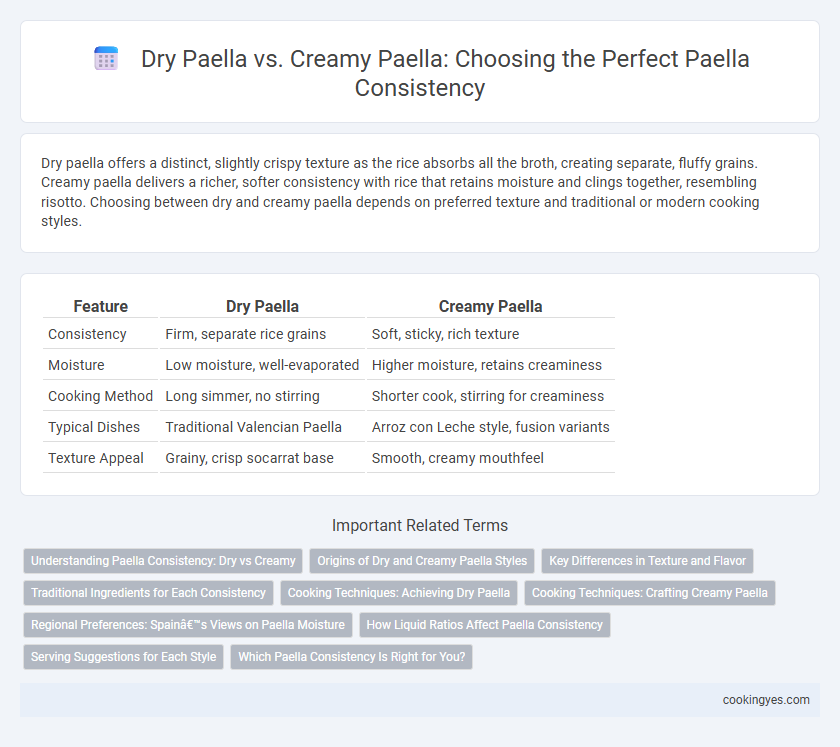 Dry Paella vs. Creamy Paella: Choosing the Perfect Paella Consistency

Dry paella offers a distinct, slightly crispy texture as the rice absorbs all the broth, creating separate, fluffy grains. Creamy paella delivers a richer, softer consistency with rice that retains moisture and clings together, resembling risotto. Choosing between dry and creamy paella depends on preferred texture and traditional or modern cooking styles.

| Feature | Dry Paella | Creamy Paella |
|---|---|---|
| Consistency | Firm, separate rice grains | Soft, sticky, rich texture |
| Moisture | Low moisture, well-evaporated | Higher moisture, retains creaminess |
| Cooking Method | Long simmer, no stirring | Shorter cook, stirring for creaminess |
| Typical Dishes | Traditional Valencian Paella | Arroz con Leche style, fusion variants |
| Texture Appeal | Grainy, crisp socarrat base | Smooth, creamy mouthfeel |

Important Related Terms

Understanding Paella Consistency: Dry vs Creamy
Origins of Dry and Creamy Paella Styles
Key Differences in Texture and Flavor
Traditional Ingredients for Each Consistency
Cooking Techniques: Achieving Dry Paella
Cooking Techniques: Crafting Creamy Paella
Regional Preferences: Spainâ€™s Views on Paella Moisture
How Liquid Ratios Affect Paella Consistency
Serving Suggestions for Each Style
Which Paella Consistency Is Right for You?

cookingyes.com