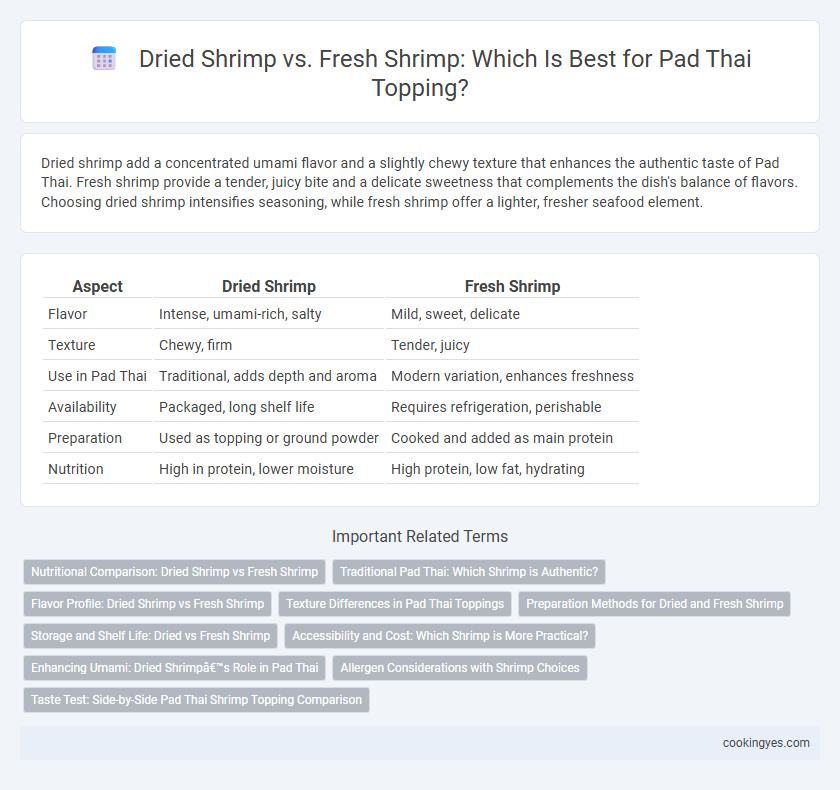 Dried Shrimp vs. Fresh Shrimp: Which Is Best for Pad Thai Topping?

Dried shrimp add a concentrated umami flavor and a slightly chewy texture that enhances the authentic taste of Pad Thai. Fresh shrimp provide a tender, juicy bite and a delicate sweetness that complements the dish's balance of flavors. Choosing dried shrimp intensifies seasoning, while fresh shrimp offer a lighter, fresher seafood element.

| Aspect | Dried Shrimp | Fresh Shrimp |
|---|---|---|
| Flavor | Intense, umami-rich, salty | Mild, sweet, delicate |
| Texture | Chewy, firm | Tender, juicy |
| Use in Pad Thai | Traditional, adds depth and aroma | Modern variation, enhances freshness |
| Availability | Packaged, long shelf life | Requires refrigeration, perishable |
| Preparation | Used as topping or ground powder | Cooked and added as main protein |
| Nutrition | High in protein, lower moisture | High protein, low fat, hydrating |

Important Related Terms

Nutritional Comparison: Dried Shrimp vs Fresh Shrimp
Traditional Pad Thai: Which Shrimp is Authentic?
Flavor Profile: Dried Shrimp vs Fresh Shrimp
Texture Differences in Pad Thai Toppings
Preparation Methods for Dried and Fresh Shrimp
Storage and Shelf Life: Dried vs Fresh Shrimp
Accessibility and Cost: Which Shrimp is More Practical?
Enhancing Umami: Dried Shrimpâ€™s Role in Pad Thai
Allergen Considerations with Shrimp Choices
Taste Test: Side-by-Side Pad Thai Shrimp Topping Comparison

cookingyes.com