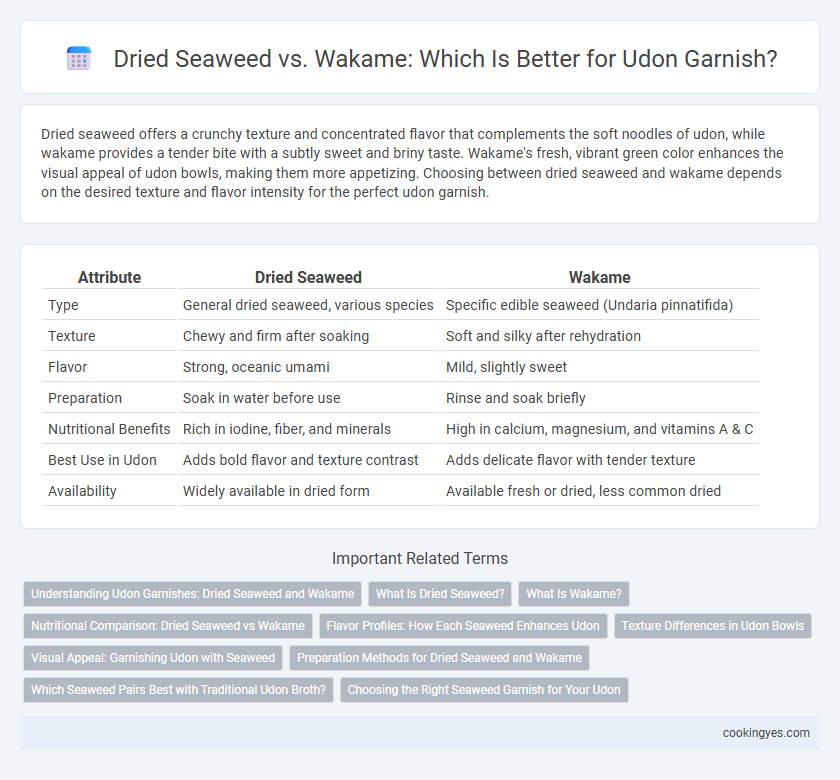 Dried Seaweed vs. Wakame: Which Is Better for Udon Garnish?

Dried seaweed offers a crunchy texture and concentrated flavor that complements the soft noodles of udon, while wakame provides a tender bite with a subtly sweet and briny taste. Wakame's fresh, vibrant green color enhances the visual appeal of udon bowls, making them more appetizing. Choosing between dried seaweed and wakame depends on the desired texture and flavor intensity for the perfect udon garnish.

| Attribute | Dried Seaweed | Wakame |
|---|---|---|
| Type | General dried seaweed, various species | Specific edible seaweed (Undaria pinnatifida) |
| Texture | Chewy and firm after soaking | Soft and silky after rehydration |
| Flavor | Strong, oceanic umami | Mild, slightly sweet |
| Preparation | Soak in water before use | Rinse and soak briefly |
| Nutritional Benefits | Rich in iodine, fiber, and minerals | High in calcium, magnesium, and vitamins A & C |
| Best Use in Udon | Adds bold flavor and texture contrast | Adds delicate flavor with tender texture |
| Availability | Widely available in dried form | Available fresh or dried, less common dried |

Important Related Terms

Understanding Udon Garnishes: Dried Seaweed and Wakame
What Is Dried Seaweed?
What Is Wakame?
Nutritional Comparison: Dried Seaweed vs Wakame
Flavor Profiles: How Each Seaweed Enhances Udon
Texture Differences in Udon Bowls
Visual Appeal: Garnishing Udon with Seaweed
Preparation Methods for Dried Seaweed and Wakame
Which Seaweed Pairs Best with Traditional Udon Broth?
Choosing the Right Seaweed Garnish for Your Udon

cookingyes.com