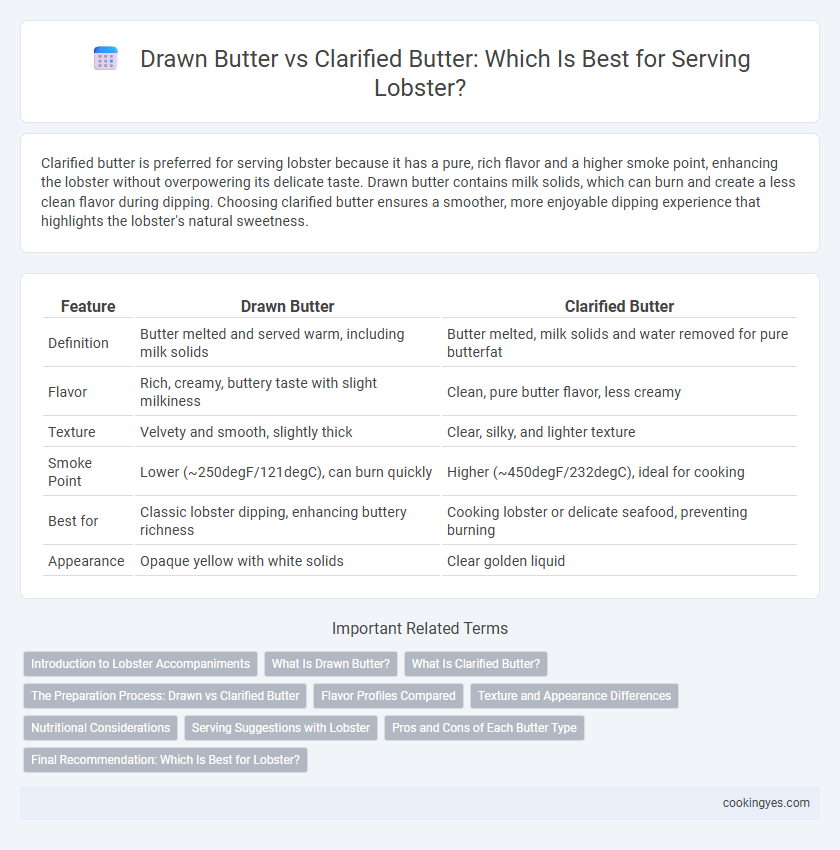 Drawn Butter vs Clarified Butter: Which Is Best for Serving Lobster?

Clarified butter is preferred for serving lobster because it has a pure, rich flavor and a higher smoke point, enhancing the lobster without overpowering its delicate taste. Drawn butter contains milk solids, which can burn and create a less clean flavor during dipping. Choosing clarified butter ensures a smoother, more enjoyable dipping experience that highlights the lobster's natural sweetness.

| Feature | Drawn Butter | Clarified Butter |
|---|---|---|
| Definition | Butter melted and served warm, including milk solids | Butter melted, milk solids and water removed for pure butterfat |
| Flavor | Rich, creamy, buttery taste with slight milkiness | Clean, pure butter flavor, less creamy |
| Texture | Velvety and smooth, slightly thick | Clear, silky, and lighter texture |
| Smoke Point | Lower (~250degF/121degC), can burn quickly | Higher (~450degF/232degC), ideal for cooking |
| Best for | Classic lobster dipping, enhancing buttery richness | Cooking lobster or delicate seafood, preventing burning |
| Appearance | Opaque yellow with white solids | Clear golden liquid |

Important Related Terms

Introduction to Lobster Accompaniments
What Is Drawn Butter?
What Is Clarified Butter?
The Preparation Process: Drawn vs Clarified Butter
Flavor Profiles Compared
Texture and Appearance Differences
Nutritional Considerations
Serving Suggestions with Lobster
Pros and Cons of Each Butter Type
Final Recommendation: Which Is Best for Lobster?

cookingyes.com