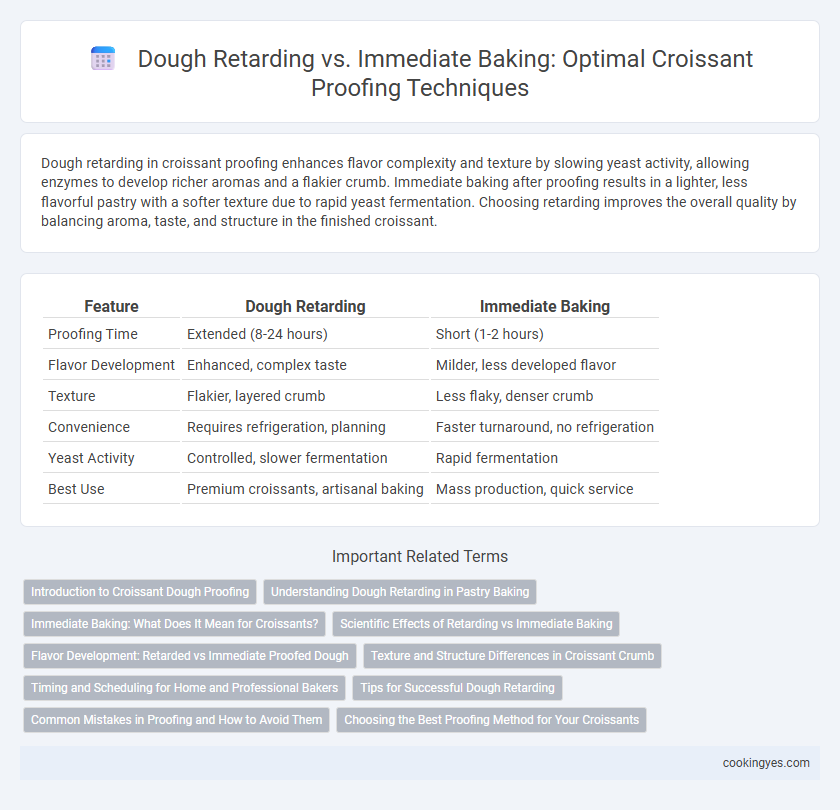 Dough Retarding vs. Immediate Baking: Optimal Croissant Proofing Techniques

Dough retarding in croissant proofing enhances flavor complexity and texture by slowing yeast activity, allowing enzymes to develop richer aromas and a flakier crumb. Immediate baking after proofing results in a lighter, less flavorful pastry with a softer texture due to rapid yeast fermentation. Choosing retarding improves the overall quality by balancing aroma, taste, and structure in the finished croissant.

| Feature | Dough Retarding | Immediate Baking |
|---|---|---|
| Proofing Time | Extended (8-24 hours) | Short (1-2 hours) |
| Flavor Development | Enhanced, complex taste | Milder, less developed flavor |
| Texture | Flakier, layered crumb | Less flaky, denser crumb |
| Convenience | Requires refrigeration, planning | Faster turnaround, no refrigeration |
| Yeast Activity | Controlled, slower fermentation | Rapid fermentation |
| Best Use | Premium croissants, artisanal baking | Mass production, quick service |

Important Related Terms

Introduction to Croissant Dough Proofing
Understanding Dough Retarding in Pastry Baking
Immediate Baking: What Does It Mean for Croissants?
Scientific Effects of Retarding vs Immediate Baking
Flavor Development: Retarded vs Immediate Proofed Dough
Texture and Structure Differences in Croissant Crumb
Timing and Scheduling for Home and Professional Bakers
Tips for Successful Dough Retarding
Common Mistakes in Proofing and How to Avoid Them
Choosing the Best Proofing Method for Your Croissants

cookingyes.com