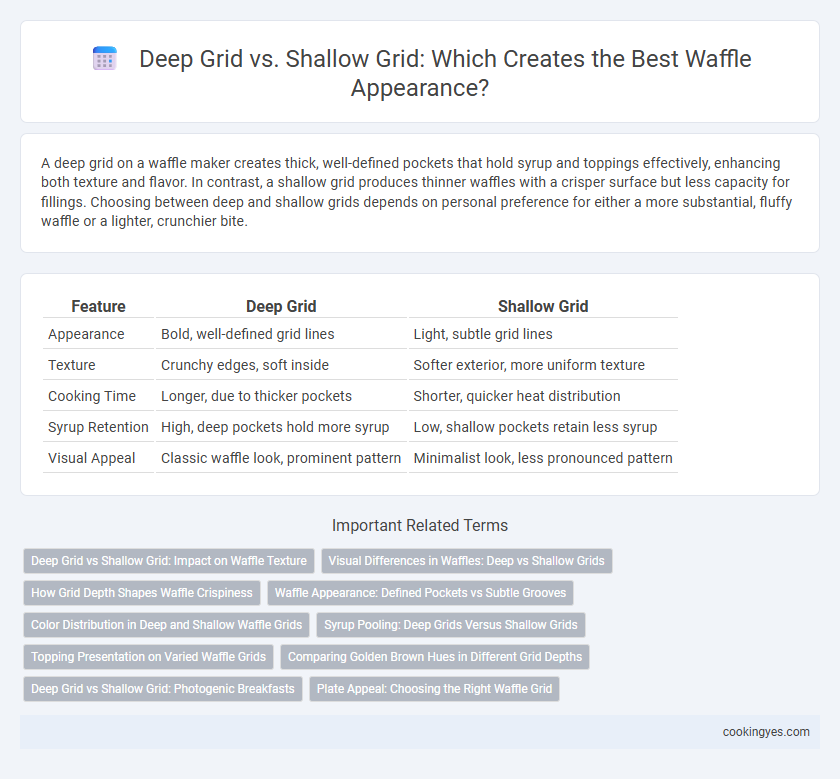 Deep Grid vs. Shallow Grid: Which Creates the Best Waffle Appearance?

A deep grid on a waffle maker creates thick, well-defined pockets that hold syrup and toppings effectively, enhancing both texture and flavor. In contrast, a shallow grid produces thinner waffles with a crisper surface but less capacity for fillings. Choosing between deep and shallow grids depends on personal preference for either a more substantial, fluffy waffle or a lighter, crunchier bite.

| Feature | Deep Grid | Shallow Grid |
|---|---|---|
| Appearance | Bold, well-defined grid lines | Light, subtle grid lines |
| Texture | Crunchy edges, soft inside | Softer exterior, more uniform texture |
| Cooking Time | Longer, due to thicker pockets | Shorter, quicker heat distribution |
| Syrup Retention | High, deep pockets hold more syrup | Low, shallow pockets retain less syrup |
| Visual Appeal | Classic waffle look, prominent pattern | Minimalist look, less pronounced pattern |

Important Related Terms

Deep Grid vs Shallow Grid: Impact on Waffle Texture
Visual Differences in Waffles: Deep vs Shallow Grids
How Grid Depth Shapes Waffle Crispiness
Waffle Appearance: Defined Pockets vs Subtle Grooves
Color Distribution in Deep and Shallow Waffle Grids
Syrup Pooling: Deep Grids Versus Shallow Grids
Topping Presentation on Varied Waffle Grids
Comparing Golden Brown Hues in Different Grid Depths
Deep Grid vs Shallow Grid: Photogenic Breakfasts
Plate Appeal: Choosing the Right Waffle Grid

cookingyes.com