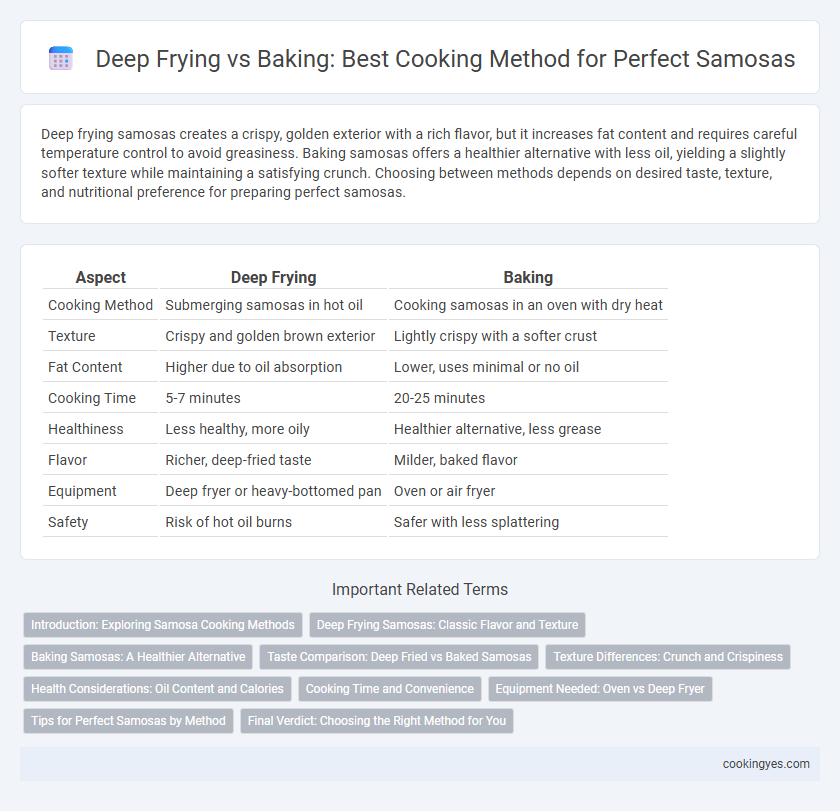 Deep Frying vs Baking: Best Cooking Method for Perfect Samosas

Deep frying samosas creates a crispy, golden exterior with a rich flavor, but it increases fat content and requires careful temperature control to avoid greasiness. Baking samosas offers a healthier alternative with less oil, yielding a slightly softer texture while maintaining a satisfying crunch. Choosing between methods depends on desired taste, texture, and nutritional preference for preparing perfect samosas.

| Aspect | Deep Frying | Baking |
|---|---|---|
| Cooking Method | Submerging samosas in hot oil | Cooking samosas in an oven with dry heat |
| Texture | Crispy and golden brown exterior | Lightly crispy with a softer crust |
| Fat Content | Higher due to oil absorption | Lower, uses minimal or no oil |
| Cooking Time | 5-7 minutes | 20-25 minutes |
| Healthiness | Less healthy, more oily | Healthier alternative, less grease |
| Flavor | Richer, deep-fried taste | Milder, baked flavor |
| Equipment | Deep fryer or heavy-bottomed pan | Oven or air fryer |
| Safety | Risk of hot oil burns | Safer with less splattering |

Important Related Terms

Introduction: Exploring Samosa Cooking Methods
Deep Frying Samosas: Classic Flavor and Texture
Baking Samosas: A Healthier Alternative
Taste Comparison: Deep Fried vs Baked Samosas
Texture Differences: Crunch and Crispiness
Health Considerations: Oil Content and Calories
Cooking Time and Convenience
Equipment Needed: Oven vs Deep Fryer
Tips for Perfect Samosas by Method
Final Verdict: Choosing the Right Method for You

cookingyes.com