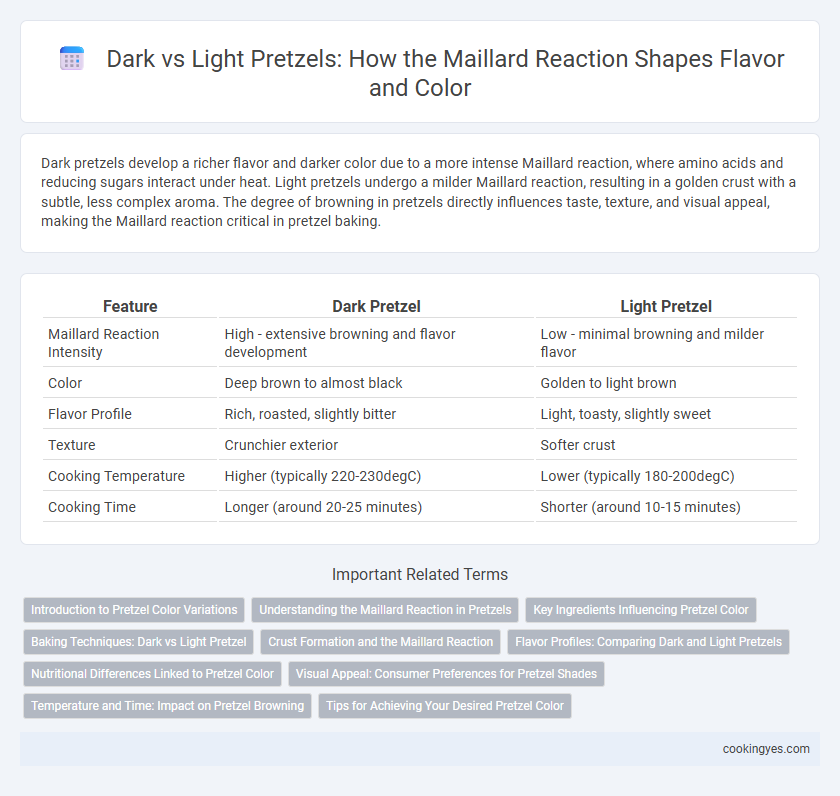 Dark vs Light Pretzels: How the Maillard Reaction Shapes Flavor and Color

Dark pretzels develop a richer flavor and darker color due to a more intense Maillard reaction, where amino acids and reducing sugars interact under heat. Light pretzels undergo a milder Maillard reaction, resulting in a golden crust with a subtle, less complex aroma. The degree of browning in pretzels directly influences taste, texture, and visual appeal, making the Maillard reaction critical in pretzel baking.

| Feature | Dark Pretzel | Light Pretzel |
|---|---|---|
| Maillard Reaction Intensity | High - extensive browning and flavor development | Low - minimal browning and milder flavor |
| Color | Deep brown to almost black | Golden to light brown |
| Flavor Profile | Rich, roasted, slightly bitter | Light, toasty, slightly sweet |
| Texture | Crunchier exterior | Softer crust |
| Cooking Temperature | Higher (typically 220-230degC) | Lower (typically 180-200degC) |
| Cooking Time | Longer (around 20-25 minutes) | Shorter (around 10-15 minutes) |

Important Related Terms

Introduction to Pretzel Color Variations
Understanding the Maillard Reaction in Pretzels
Key Ingredients Influencing Pretzel Color
Baking Techniques: Dark vs Light Pretzel
Crust Formation and the Maillard Reaction
Flavor Profiles: Comparing Dark and Light Pretzels
Nutritional Differences Linked to Pretzel Color
Visual Appeal: Consumer Preferences for Pretzel Shades
Temperature and Time: Impact on Pretzel Browning
Tips for Achieving Your Desired Pretzel Color

cookingyes.com