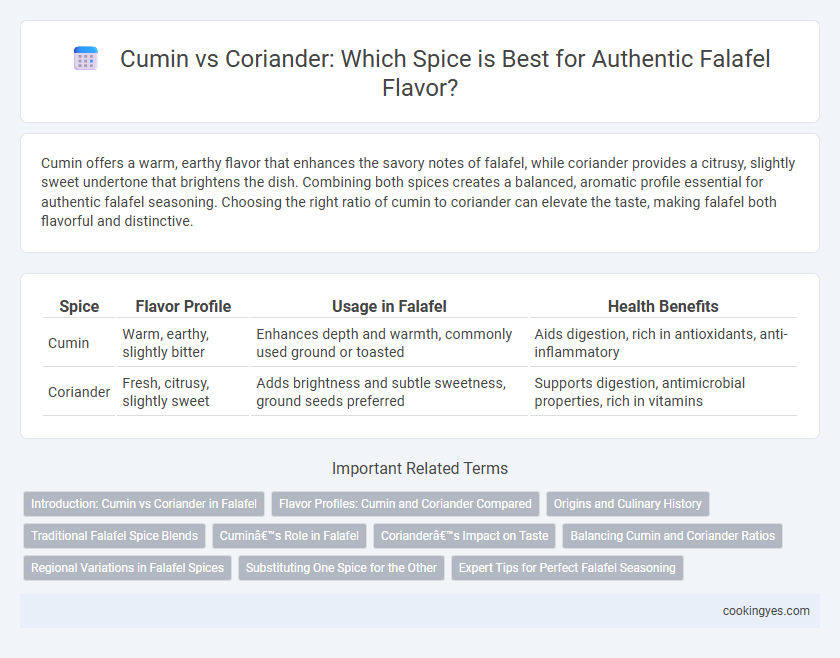 Cumin vs Coriander: Which Spice is Best for Authentic Falafel Flavor?

Cumin offers a warm, earthy flavor that enhances the savory notes of falafel, while coriander provides a citrusy, slightly sweet undertone that brightens the dish. Combining both spices creates a balanced, aromatic profile essential for authentic falafel seasoning. Choosing the right ratio of cumin to coriander can elevate the taste, making falafel both flavorful and distinctive.

| Spice | Flavor Profile | Usage in Falafel | Health Benefits |
|---|---|---|---|
| Cumin | Warm, earthy, slightly bitter | Enhances depth and warmth, commonly used ground or toasted | Aids digestion, rich in antioxidants, anti-inflammatory |
| Coriander | Fresh, citrusy, slightly sweet | Adds brightness and subtle sweetness, ground seeds preferred | Supports digestion, antimicrobial properties, rich in vitamins |

Important Related Terms

Introduction: Cumin vs Coriander in Falafel
Flavor Profiles: Cumin and Coriander Compared
Origins and Culinary History
Traditional Falafel Spice Blends
Cuminâ€™s Role in Falafel
Corianderâ€™s Impact on Taste
Balancing Cumin and Coriander Ratios
Regional Variations in Falafel Spices
Substituting One Spice for the Other
Expert Tips for Perfect Falafel Seasoning

cookingyes.com