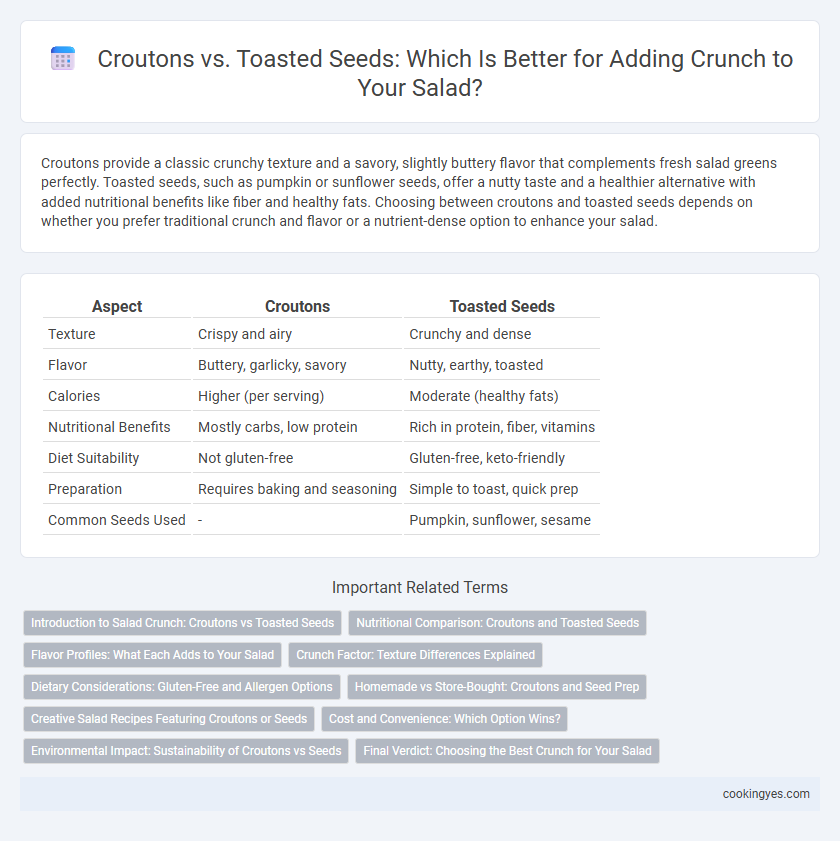 Croutons vs. Toasted Seeds: Which Is Better for Adding Crunch to Your Salad?

Croutons provide a classic crunchy texture and a savory, slightly buttery flavor that complements fresh salad greens perfectly. Toasted seeds, such as pumpkin or sunflower seeds, offer a nutty taste and a healthier alternative with added nutritional benefits like fiber and healthy fats. Choosing between croutons and toasted seeds depends on whether you prefer traditional crunch and flavor or a nutrient-dense option to enhance your salad.

| Aspect | Croutons | Toasted Seeds |
|---|---|---|
| Texture | Crispy and airy | Crunchy and dense |
| Flavor | Buttery, garlicky, savory | Nutty, earthy, toasted |
| Calories | Higher (per serving) | Moderate (healthy fats) |
| Nutritional Benefits | Mostly carbs, low protein | Rich in protein, fiber, vitamins |
| Diet Suitability | Not gluten-free | Gluten-free, keto-friendly |
| Preparation | Requires baking and seasoning | Simple to toast, quick prep |
| Common Seeds Used | - | Pumpkin, sunflower, sesame |

Important Related Terms

Introduction to Salad Crunch: Croutons vs Toasted Seeds
Nutritional Comparison: Croutons and Toasted Seeds
Flavor Profiles: What Each Adds to Your Salad
Crunch Factor: Texture Differences Explained
Dietary Considerations: Gluten-Free and Allergen Options
Homemade vs Store-Bought: Croutons and Seed Prep
Creative Salad Recipes Featuring Croutons or Seeds
Cost and Convenience: Which Option Wins?
Environmental Impact: Sustainability of Croutons vs Seeds
Final Verdict: Choosing the Best Crunch for Your Salad

cookingyes.com