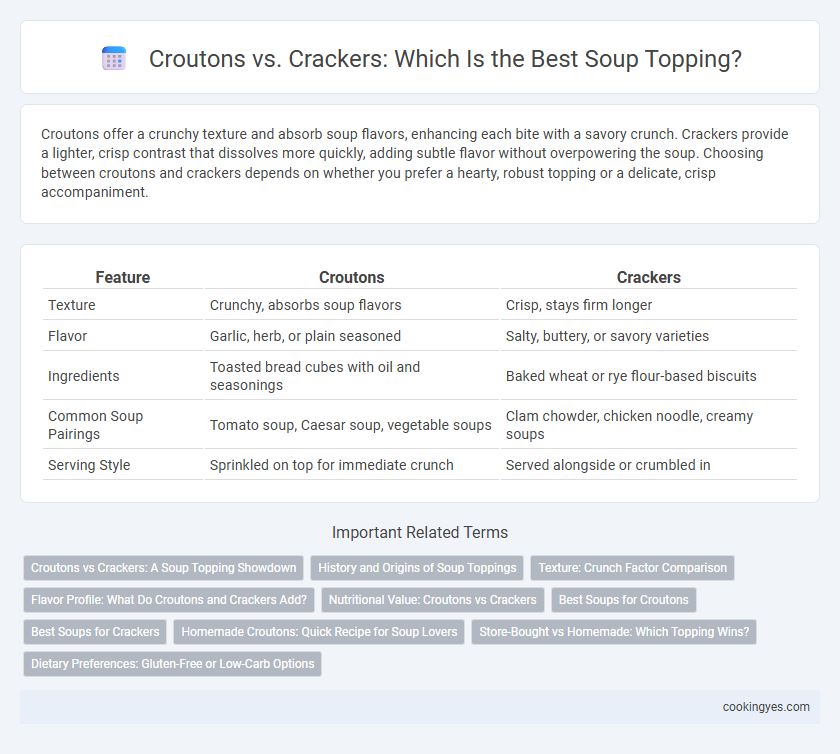 Croutons vs. Crackers: Which Is the Best Soup Topping?

Croutons offer a crunchy texture and absorb soup flavors, enhancing each bite with a savory crunch. Crackers provide a lighter, crisp contrast that dissolves more quickly, adding subtle flavor without overpowering the soup. Choosing between croutons and crackers depends on whether you prefer a hearty, robust topping or a delicate, crisp accompaniment.

| Feature | Croutons | Crackers |
|---|---|---|
| Texture | Crunchy, absorbs soup flavors | Crisp, stays firm longer |
| Flavor | Garlic, herb, or plain seasoned | Salty, buttery, or savory varieties |
| Ingredients | Toasted bread cubes with oil and seasonings | Baked wheat or rye flour-based biscuits |
| Common Soup Pairings | Tomato soup, Caesar soup, vegetable soups | Clam chowder, chicken noodle, creamy soups |
| Serving Style | Sprinkled on top for immediate crunch | Served alongside or crumbled in |

Important Related Terms

Croutons vs Crackers: A Soup Topping Showdown
History and Origins of Soup Toppings
Texture: Crunch Factor Comparison
Flavor Profile: What Do Croutons and Crackers Add?
Nutritional Value: Croutons vs Crackers
Best Soups for Croutons
Best Soups for Crackers
Homemade Croutons: Quick Recipe for Soup Lovers
Store-Bought vs Homemade: Which Topping Wins?
Dietary Preferences: Gluten-Free or Low-Carb Options

cookingyes.com