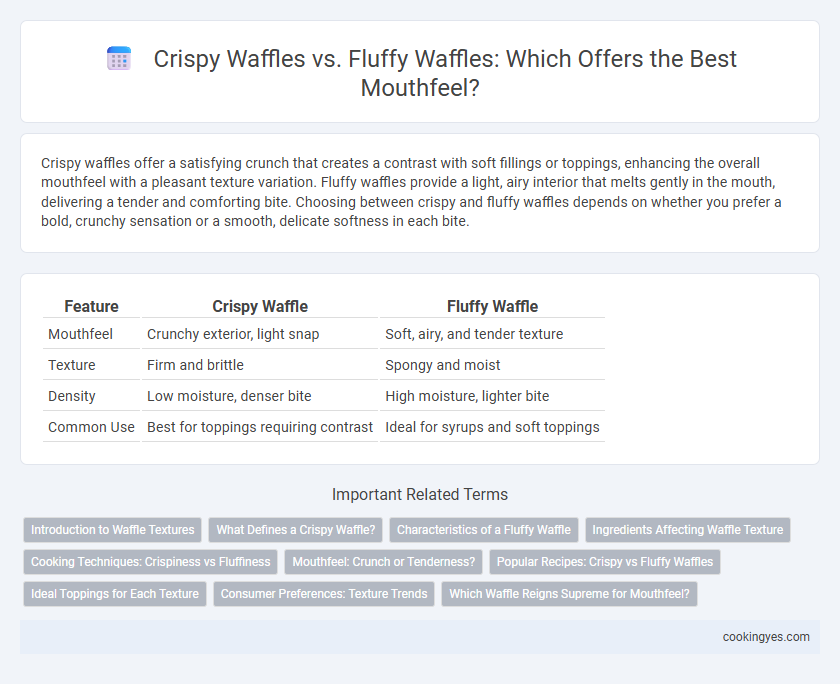 Crispy Waffles vs. Fluffy Waffles: Which Offers the Best Mouthfeel?

Crispy waffles offer a satisfying crunch that creates a contrast with soft fillings or toppings, enhancing the overall mouthfeel with a pleasant texture variation. Fluffy waffles provide a light, airy interior that melts gently in the mouth, delivering a tender and comforting bite. Choosing between crispy and fluffy waffles depends on whether you prefer a bold, crunchy sensation or a smooth, delicate softness in each bite.

| Feature | Crispy Waffle | Fluffy Waffle |
|---|---|---|
| Mouthfeel | Crunchy exterior, light snap | Soft, airy, and tender texture |
| Texture | Firm and brittle | Spongy and moist |
| Density | Low moisture, denser bite | High moisture, lighter bite |
| Common Use | Best for toppings requiring contrast | Ideal for syrups and soft toppings |

Important Related Terms

Introduction to Waffle Textures
What Defines a Crispy Waffle?
Characteristics of a Fluffy Waffle
Ingredients Affecting Waffle Texture
Cooking Techniques: Crispiness vs Fluffiness
Mouthfeel: Crunch or Tenderness?
Popular Recipes: Crispy vs Fluffy Waffles
Ideal Toppings for Each Texture
Consumer Preferences: Texture Trends
Which Waffle Reigns Supreme for Mouthfeel?

cookingyes.com