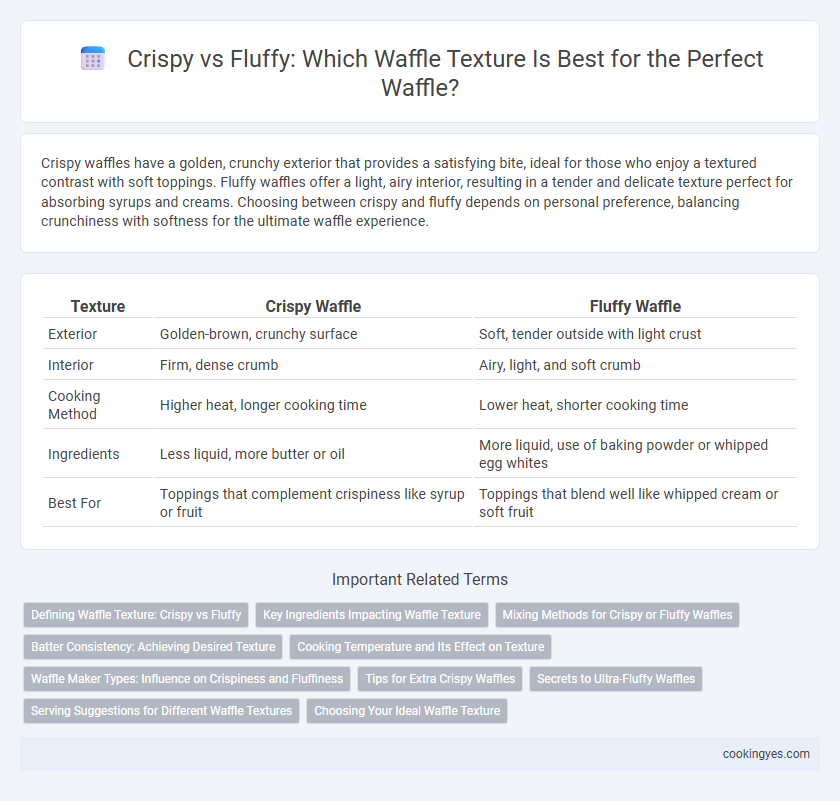 Crispy vs Fluffy: Which Waffle Texture Is Best for the Perfect Waffle?

Crispy waffles have a golden, crunchy exterior that provides a satisfying bite, ideal for those who enjoy a textured contrast with soft toppings. Fluffy waffles offer a light, airy interior, resulting in a tender and delicate texture perfect for absorbing syrups and creams. Choosing between crispy and fluffy depends on personal preference, balancing crunchiness with softness for the ultimate waffle experience.

| Texture | Crispy Waffle | Fluffy Waffle |
|---|---|---|
| Exterior | Golden-brown, crunchy surface | Soft, tender outside with light crust |
| Interior | Firm, dense crumb | Airy, light, and soft crumb |
| Cooking Method | Higher heat, longer cooking time | Lower heat, shorter cooking time |
| Ingredients | Less liquid, more butter or oil | More liquid, use of baking powder or whipped egg whites |
| Best For | Toppings that complement crispiness like syrup or fruit | Toppings that blend well like whipped cream or soft fruit |

Important Related Terms

Defining Waffle Texture: Crispy vs Fluffy
Key Ingredients Impacting Waffle Texture
Mixing Methods for Crispy or Fluffy Waffles
Batter Consistency: Achieving Desired Texture
Cooking Temperature and Its Effect on Texture
Waffle Maker Types: Influence on Crispiness and Fluffiness
Tips for Extra Crispy Waffles
Secrets to Ultra-Fluffy Waffles
Serving Suggestions for Different Waffle Textures
Choosing Your Ideal Waffle Texture

cookingyes.com