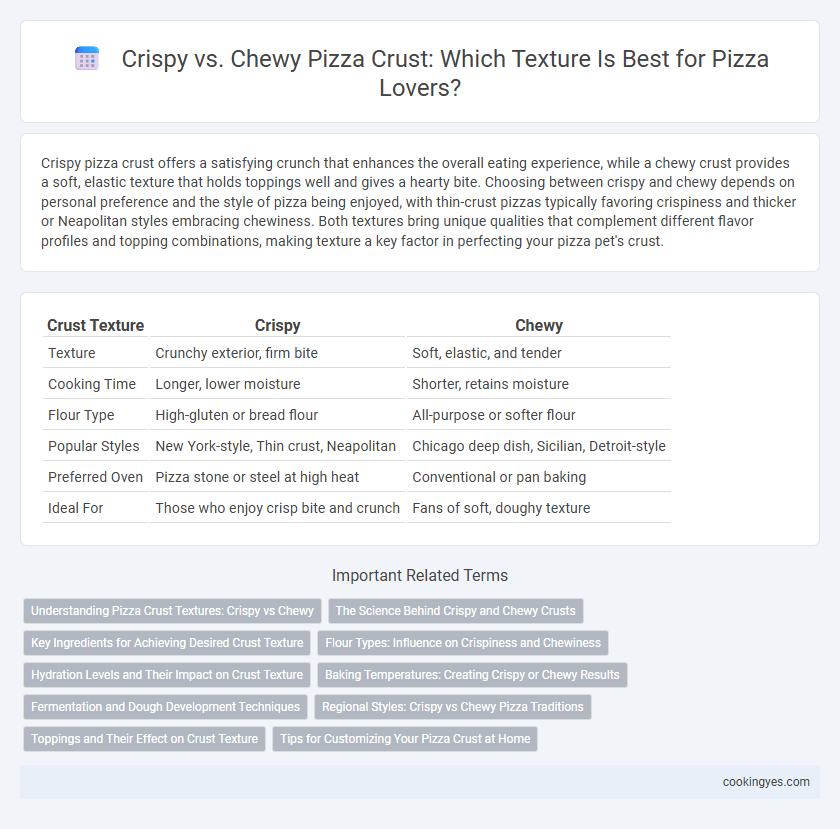 Crispy vs. Chewy Pizza Crust: Which Texture Is Best for Pizza Lovers?

Crispy pizza crust offers a satisfying crunch that enhances the overall eating experience, while a chewy crust provides a soft, elastic texture that holds toppings well and gives a hearty bite. Choosing between crispy and chewy depends on personal preference and the style of pizza being enjoyed, with thin-crust pizzas typically favoring crispiness and thicker or Neapolitan styles embracing chewiness. Both textures bring unique qualities that complement different flavor profiles and topping combinations, making texture a key factor in perfecting your pizza pet's crust.

| Crust Texture | Crispy | Chewy |
|---|---|---|
| Texture | Crunchy exterior, firm bite | Soft, elastic, and tender |
| Cooking Time | Longer, lower moisture | Shorter, retains moisture |
| Flour Type | High-gluten or bread flour | All-purpose or softer flour |
| Popular Styles | New York-style, Thin crust, Neapolitan | Chicago deep dish, Sicilian, Detroit-style |
| Preferred Oven | Pizza stone or steel at high heat | Conventional or pan baking |
| Ideal For | Those who enjoy crisp bite and crunch | Fans of soft, doughy texture |

Important Related Terms

Understanding Pizza Crust Textures: Crispy vs Chewy
The Science Behind Crispy and Chewy Crusts
Key Ingredients for Achieving Desired Crust Texture
Flour Types: Influence on Crispiness and Chewiness
Hydration Levels and Their Impact on Crust Texture
Baking Temperatures: Creating Crispy or Chewy Results
Fermentation and Dough Development Techniques
Regional Styles: Crispy vs Chewy Pizza Traditions
Toppings and Their Effect on Crust Texture
Tips for Customizing Your Pizza Crust at Home

cookingyes.com