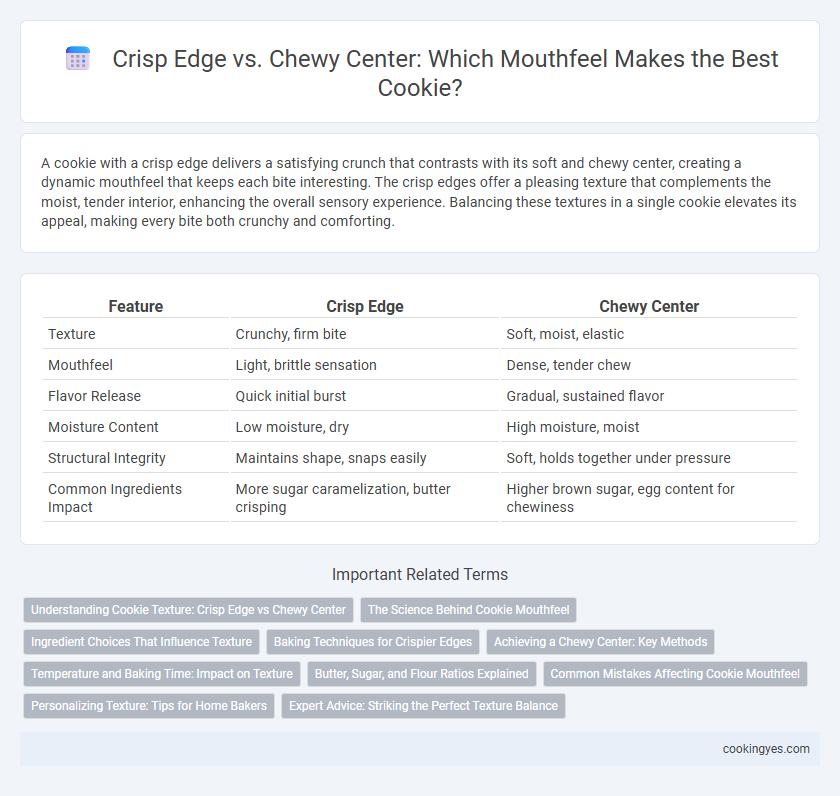 Crisp Edge vs. Chewy Center: Which Mouthfeel Makes the Best Cookie?

A cookie with a crisp edge delivers a satisfying crunch that contrasts with its soft and chewy center, creating a dynamic mouthfeel that keeps each bite interesting. The crisp edges offer a pleasing texture that complements the moist, tender interior, enhancing the overall sensory experience. Balancing these textures in a single cookie elevates its appeal, making every bite both crunchy and comforting.

| Feature | Crisp Edge | Chewy Center |
|---|---|---|
| Texture | Crunchy, firm bite | Soft, moist, elastic |
| Mouthfeel | Light, brittle sensation | Dense, tender chew |
| Flavor Release | Quick initial burst | Gradual, sustained flavor |
| Moisture Content | Low moisture, dry | High moisture, moist |
| Structural Integrity | Maintains shape, snaps easily | Soft, holds together under pressure |
| Common Ingredients Impact | More sugar caramelization, butter crisping | Higher brown sugar, egg content for chewiness |

Important Related Terms

Understanding Cookie Texture: Crisp Edge vs Chewy Center
The Science Behind Cookie Mouthfeel
Ingredient Choices That Influence Texture
Baking Techniques for Crispier Edges
Achieving a Chewy Center: Key Methods
Temperature and Baking Time: Impact on Texture
Butter, Sugar, and Flour Ratios Explained
Common Mistakes Affecting Cookie Mouthfeel
Personalizing Texture: Tips for Home Bakers
Expert Advice: Striking the Perfect Texture Balance

cookingyes.com