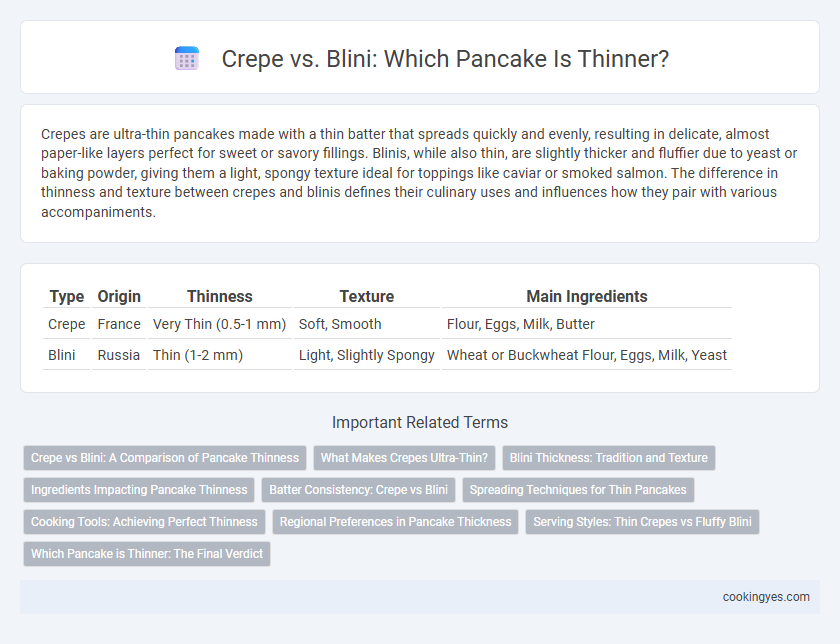 Crepe vs. Blini: Which Pancake Is Thinner?

Crepes are ultra-thin pancakes made with a thin batter that spreads quickly and evenly, resulting in delicate, almost paper-like layers perfect for sweet or savory fillings. Blinis, while also thin, are slightly thicker and fluffier due to yeast or baking powder, giving them a light, spongy texture ideal for toppings like caviar or smoked salmon. The difference in thinness and texture between crepes and blinis defines their culinary uses and influences how they pair with various accompaniments.

| Type | Origin | Thinness | Texture | Main Ingredients |
|---|---|---|---|---|
| Crepe | France | Very Thin (0.5-1 mm) | Soft, Smooth | Flour, Eggs, Milk, Butter |
| Blini | Russia | Thin (1-2 mm) | Light, Slightly Spongy | Wheat or Buckwheat Flour, Eggs, Milk, Yeast |

Important Related Terms

Crepe vs Blini: A Comparison of Pancake Thinness
What Makes Crepes Ultra-Thin?
Blini Thickness: Tradition and Texture
Ingredients Impacting Pancake Thinness
Batter Consistency: Crepe vs Blini
Spreading Techniques for Thin Pancakes
Cooking Tools: Achieving Perfect Thinness
Regional Preferences in Pancake Thickness
Serving Styles: Thin Crepes vs Fluffy Blini
Which Pancake is Thinner: The Final Verdict

cookingyes.com