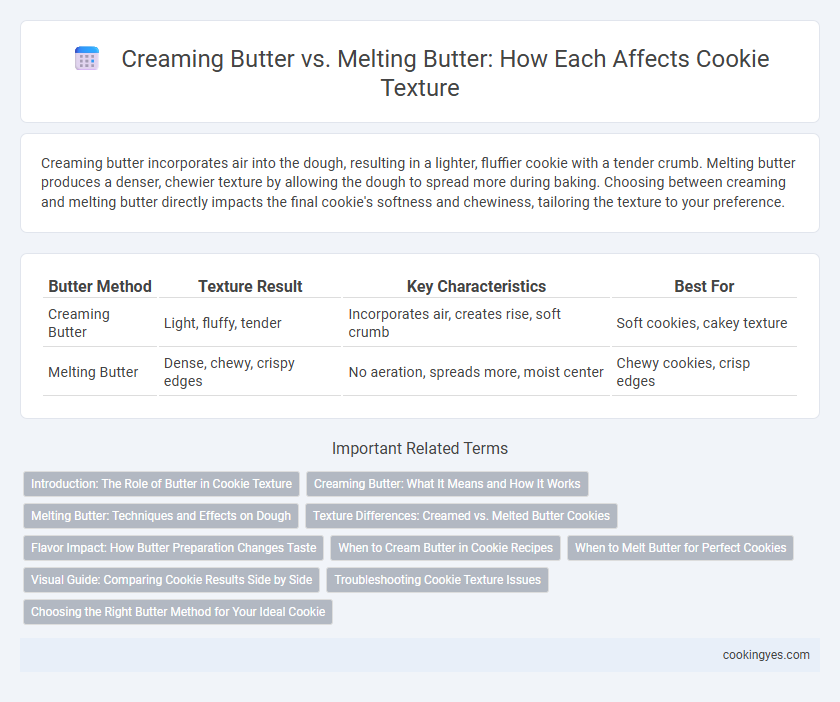 Creaming Butter vs. Melting Butter: How Each Affects Cookie Texture

Creaming butter incorporates air into the dough, resulting in a lighter, fluffier cookie with a tender crumb. Melting butter produces a denser, chewier texture by allowing the dough to spread more during baking. Choosing between creaming and melting butter directly impacts the final cookie's softness and chewiness, tailoring the texture to your preference.

| Butter Method | Texture Result | Key Characteristics | Best For |
|---|---|---|---|
| Creaming Butter | Light, fluffy, tender | Incorporates air, creates rise, soft crumb | Soft cookies, cakey texture |
| Melting Butter | Dense, chewy, crispy edges | No aeration, spreads more, moist center | Chewy cookies, crisp edges |

Important Related Terms

Introduction: The Role of Butter in Cookie Texture

Creaming Butter: What It Means and How It Works

Melting Butter: Techniques and Effects on Dough

Texture Differences: Creamed vs. Melted Butter Cookies

Flavor Impact: How Butter Preparation Changes Taste

When to Cream Butter in Cookie Recipes

When to Melt Butter for Perfect Cookies

Visual Guide: Comparing Cookie Results Side by Side

Troubleshooting Cookie Texture Issues

Choosing the Right Butter Method for Your Ideal Cookie

cookingyes.com