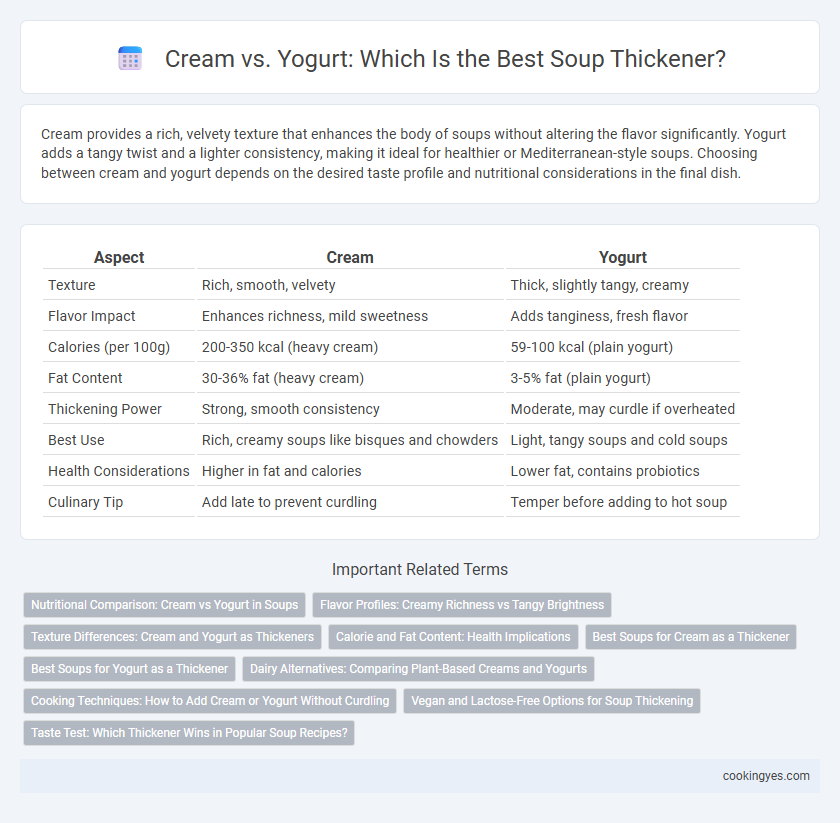 Cream vs. Yogurt: Which Is the Best Soup Thickener?

Cream provides a rich, velvety texture that enhances the body of soups without altering the flavor significantly. Yogurt adds a tangy twist and a lighter consistency, making it ideal for healthier or Mediterranean-style soups. Choosing between cream and yogurt depends on the desired taste profile and nutritional considerations in the final dish.

| Aspect | Cream | Yogurt |
|---|---|---|
| Texture | Rich, smooth, velvety | Thick, slightly tangy, creamy |
| Flavor Impact | Enhances richness, mild sweetness | Adds tanginess, fresh flavor |
| Calories (per 100g) | 200-350 kcal (heavy cream) | 59-100 kcal (plain yogurt) |
| Fat Content | 30-36% fat (heavy cream) | 3-5% fat (plain yogurt) |
| Thickening Power | Strong, smooth consistency | Moderate, may curdle if overheated |
| Best Use | Rich, creamy soups like bisques and chowders | Light, tangy soups and cold soups |
| Health Considerations | Higher in fat and calories | Lower fat, contains probiotics |
| Culinary Tip | Add late to prevent curdling | Temper before adding to hot soup |

Important Related Terms

Nutritional Comparison: Cream vs Yogurt in Soups
Flavor Profiles: Creamy Richness vs Tangy Brightness
Texture Differences: Cream and Yogurt as Thickeners
Calorie and Fat Content: Health Implications
Best Soups for Cream as a Thickener
Best Soups for Yogurt as a Thickener
Dairy Alternatives: Comparing Plant-Based Creams and Yogurts
Cooking Techniques: How to Add Cream or Yogurt Without Curdling
Vegan and Lactose-Free Options for Soup Thickening
Taste Test: Which Thickener Wins in Popular Soup Recipes?

cookingyes.com