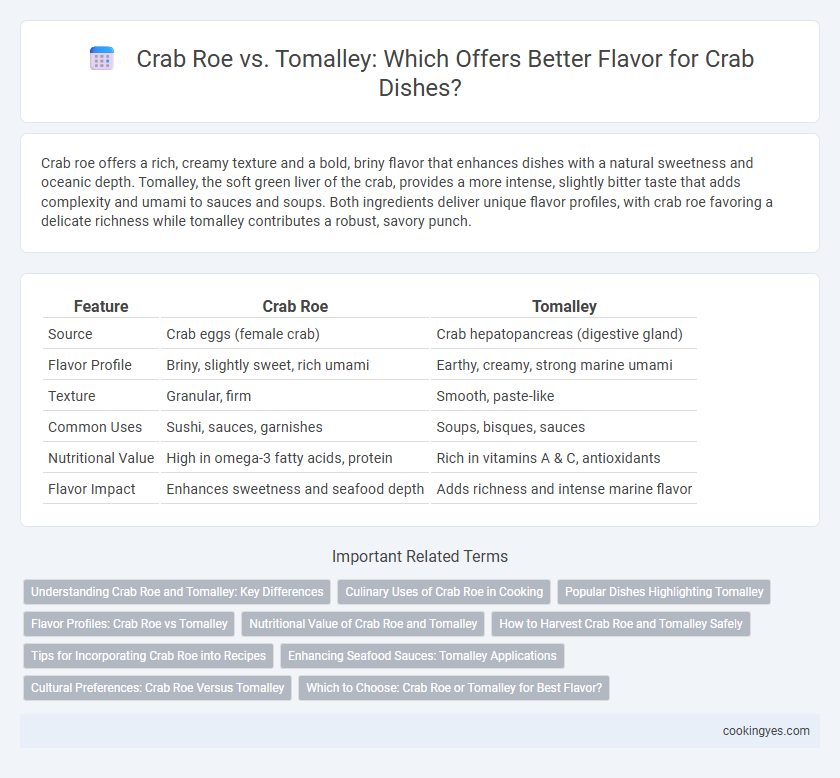 Crab Roe vs. Tomalley: Which Offers Better Flavor for Crab Dishes?

Crab roe offers a rich, creamy texture and a bold, briny flavor that enhances dishes with a natural sweetness and oceanic depth. Tomalley, the soft green liver of the crab, provides a more intense, slightly bitter taste that adds complexity and umami to sauces and soups. Both ingredients deliver unique flavor profiles, with crab roe favoring a delicate richness while tomalley contributes a robust, savory punch.

| Feature | Crab Roe | Tomalley |
|---|---|---|
| Source | Crab eggs (female crab) | Crab hepatopancreas (digestive gland) |
| Flavor Profile | Briny, slightly sweet, rich umami | Earthy, creamy, strong marine umami |
| Texture | Granular, firm | Smooth, paste-like |
| Common Uses | Sushi, sauces, garnishes | Soups, bisques, sauces |
| Nutritional Value | High in omega-3 fatty acids, protein | Rich in vitamins A & C, antioxidants |
| Flavor Impact | Enhances sweetness and seafood depth | Adds richness and intense marine flavor |

Important Related Terms

Understanding Crab Roe and Tomalley: Key Differences
Culinary Uses of Crab Roe in Cooking
Popular Dishes Highlighting Tomalley
Flavor Profiles: Crab Roe vs Tomalley
Nutritional Value of Crab Roe and Tomalley
How to Harvest Crab Roe and Tomalley Safely
Tips for Incorporating Crab Roe into Recipes
Enhancing Seafood Sauces: Tomalley Applications
Cultural Preferences: Crab Roe Versus Tomalley
Which to Choose: Crab Roe or Tomalley for Best Flavor?

cookingyes.com