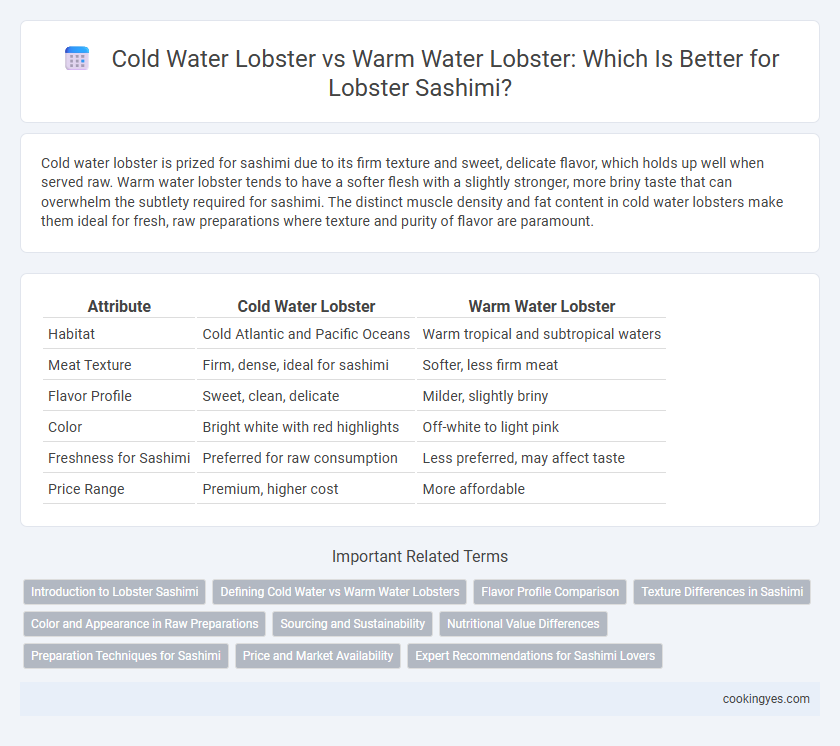 Cold Water Lobster vs Warm Water Lobster: Which Is Better for Lobster Sashimi?

Cold water lobster is prized for sashimi due to its firm texture and sweet, delicate flavor, which holds up well when served raw. Warm water lobster tends to have a softer flesh with a slightly stronger, more briny taste that can overwhelm the subtlety required for sashimi. The distinct muscle density and fat content in cold water lobsters make them ideal for fresh, raw preparations where texture and purity of flavor are paramount.

| Attribute | Cold Water Lobster | Warm Water Lobster |
|---|---|---|
| Habitat | Cold Atlantic and Pacific Oceans | Warm tropical and subtropical waters |
| Meat Texture | Firm, dense, ideal for sashimi | Softer, less firm meat |
| Flavor Profile | Sweet, clean, delicate | Milder, slightly briny |
| Color | Bright white with red highlights | Off-white to light pink |
| Freshness for Sashimi | Preferred for raw consumption | Less preferred, may affect taste |
| Price Range | Premium, higher cost | More affordable |

Important Related Terms

Introduction to Lobster Sashimi
Defining Cold Water vs Warm Water Lobsters
Flavor Profile Comparison
Texture Differences in Sashimi
Color and Appearance in Raw Preparations
Sourcing and Sustainability
Nutritional Value Differences
Preparation Techniques for Sashimi
Price and Market Availability
Expert Recommendations for Sashimi Lovers

cookingyes.com