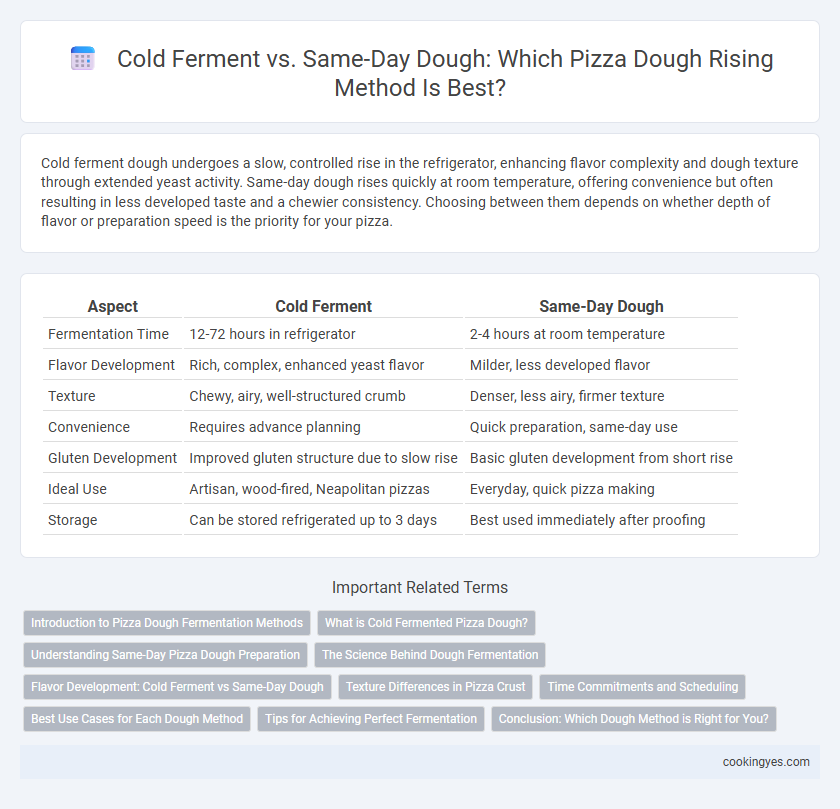 Cold Ferment vs. Same-Day Dough: Which Pizza Dough Rising Method Is Best?

Cold ferment dough undergoes a slow, controlled rise in the refrigerator, enhancing flavor complexity and dough texture through extended yeast activity. Same-day dough rises quickly at room temperature, offering convenience but often resulting in less developed taste and a chewier consistency. Choosing between them depends on whether depth of flavor or preparation speed is the priority for your pizza.

| Aspect | Cold Ferment | Same-Day Dough |
|---|---|---|
| Fermentation Time | 12-72 hours in refrigerator | 2-4 hours at room temperature |
| Flavor Development | Rich, complex, enhanced yeast flavor | Milder, less developed flavor |
| Texture | Chewy, airy, well-structured crumb | Denser, less airy, firmer texture |
| Convenience | Requires advance planning | Quick preparation, same-day use |
| Gluten Development | Improved gluten structure due to slow rise | Basic gluten development from short rise |
| Ideal Use | Artisan, wood-fired, Neapolitan pizzas | Everyday, quick pizza making |
| Storage | Can be stored refrigerated up to 3 days | Best used immediately after proofing |

Important Related Terms

Introduction to Pizza Dough Fermentation Methods
What is Cold Fermented Pizza Dough?
Understanding Same-Day Pizza Dough Preparation
The Science Behind Dough Fermentation
Flavor Development: Cold Ferment vs Same-Day Dough
Texture Differences in Pizza Crust
Time Commitments and Scheduling
Best Use Cases for Each Dough Method
Tips for Achieving Perfect Fermentation
Conclusion: Which Dough Method is Right for You?

cookingyes.com