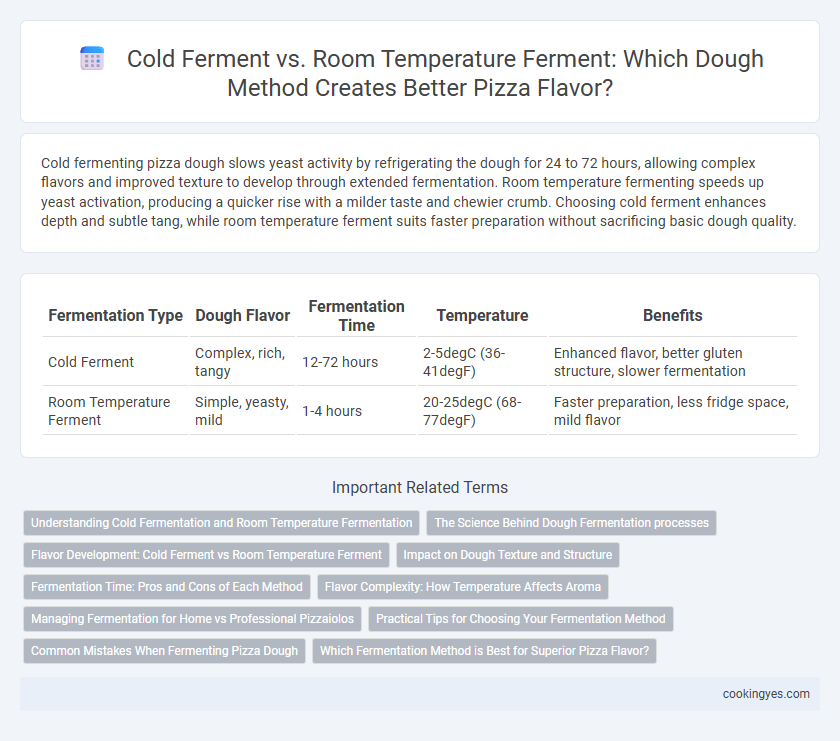 Cold Ferment vs. Room Temperature Ferment: Which Dough Method Creates Better Pizza Flavor?

Cold fermenting pizza dough slows yeast activity by refrigerating the dough for 24 to 72 hours, allowing complex flavors and improved texture to develop through extended fermentation. Room temperature fermenting speeds up yeast activation, producing a quicker rise with a milder taste and chewier crumb. Choosing cold ferment enhances depth and subtle tang, while room temperature ferment suits faster preparation without sacrificing basic dough quality.

| Fermentation Type | Dough Flavor | Fermentation Time | Temperature | Benefits |
|---|---|---|---|---|
| Cold Ferment | Complex, rich, tangy | 12-72 hours | 2-5degC (36-41degF) | Enhanced flavor, better gluten structure, slower fermentation |
| Room Temperature Ferment | Simple, yeasty, mild | 1-4 hours | 20-25degC (68-77degF) | Faster preparation, less fridge space, mild flavor |

Important Related Terms

Understanding Cold Fermentation and Room Temperature Fermentation
The Science Behind Dough Fermentation processes
Flavor Development: Cold Ferment vs Room Temperature Ferment
Impact on Dough Texture and Structure
Fermentation Time: Pros and Cons of Each Method
Flavor Complexity: How Temperature Affects Aroma
Managing Fermentation for Home vs Professional Pizzaiolos
Practical Tips for Choosing Your Fermentation Method
Common Mistakes When Fermenting Pizza Dough
Which Fermentation Method is Best for Superior Pizza Flavor?

cookingyes.com