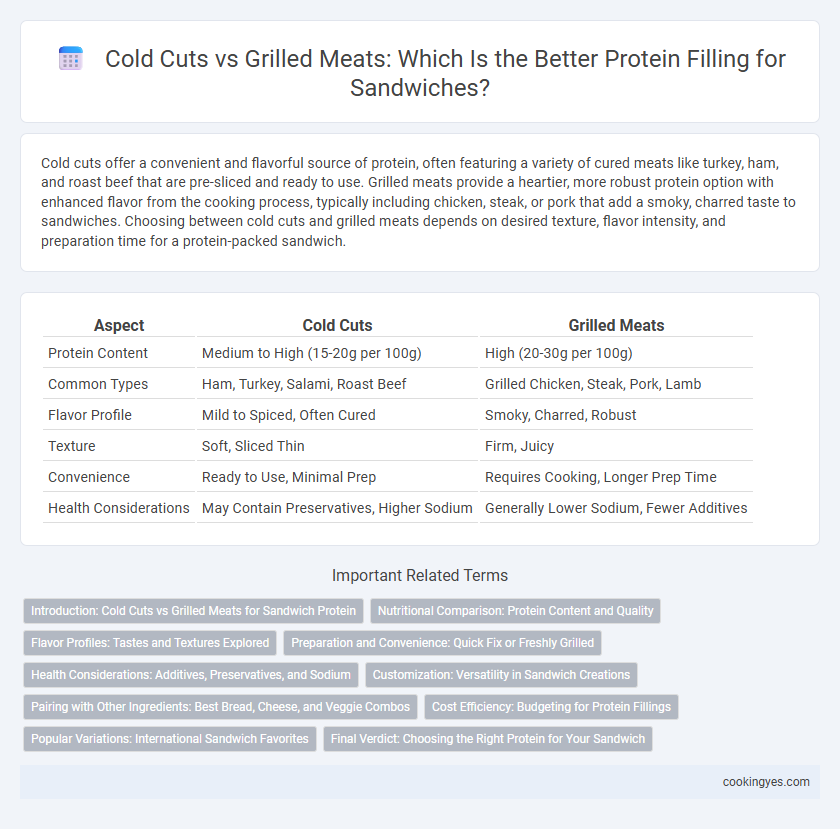 Cold Cuts vs Grilled Meats: Which Is the Better Protein Filling for Sandwiches?

Cold cuts offer a convenient and flavorful source of protein, often featuring a variety of cured meats like turkey, ham, and roast beef that are pre-sliced and ready to use. Grilled meats provide a heartier, more robust protein option with enhanced flavor from the cooking process, typically including chicken, steak, or pork that add a smoky, charred taste to sandwiches. Choosing between cold cuts and grilled meats depends on desired texture, flavor intensity, and preparation time for a protein-packed sandwich.

| Aspect | Cold Cuts | Grilled Meats |
|---|---|---|
| Protein Content | Medium to High (15-20g per 100g) | High (20-30g per 100g) |
| Common Types | Ham, Turkey, Salami, Roast Beef | Grilled Chicken, Steak, Pork, Lamb |
| Flavor Profile | Mild to Spiced, Often Cured | Smoky, Charred, Robust |
| Texture | Soft, Sliced Thin | Firm, Juicy |
| Convenience | Ready to Use, Minimal Prep | Requires Cooking, Longer Prep Time |
| Health Considerations | May Contain Preservatives, Higher Sodium | Generally Lower Sodium, Fewer Additives |

Important Related Terms

Introduction: Cold Cuts vs Grilled Meats for Sandwich Protein
Nutritional Comparison: Protein Content and Quality
Flavor Profiles: Tastes and Textures Explored
Preparation and Convenience: Quick Fix or Freshly Grilled
Health Considerations: Additives, Preservatives, and Sodium
Customization: Versatility in Sandwich Creations
Pairing with Other Ingredients: Best Bread, Cheese, and Veggie Combos
Cost Efficiency: Budgeting for Protein Fillings
Popular Variations: International Sandwich Favorites
Final Verdict: Choosing the Right Protein for Your Sandwich

cookingyes.com