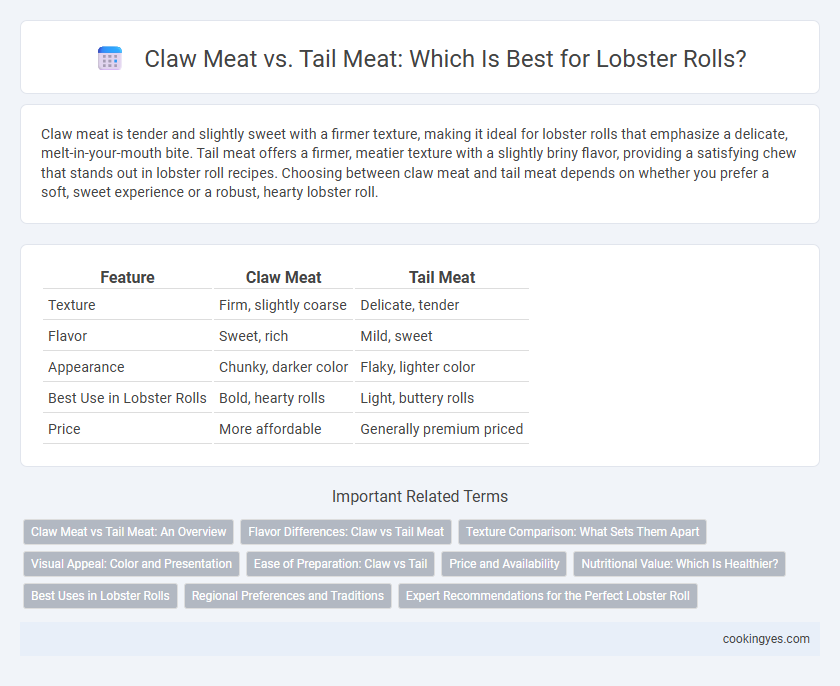 Claw Meat vs. Tail Meat: Which Is Best for Lobster Rolls?

Claw meat is tender and slightly sweet with a firmer texture, making it ideal for lobster rolls that emphasize a delicate, melt-in-your-mouth bite. Tail meat offers a firmer, meatier texture with a slightly briny flavor, providing a satisfying chew that stands out in lobster roll recipes. Choosing between claw meat and tail meat depends on whether you prefer a soft, sweet experience or a robust, hearty lobster roll.

| Feature | Claw Meat | Tail Meat |
|---|---|---|
| Texture | Firm, slightly coarse | Delicate, tender |
| Flavor | Sweet, rich | Mild, sweet |
| Appearance | Chunky, darker color | Flaky, lighter color |
| Best Use in Lobster Rolls | Bold, hearty rolls | Light, buttery rolls |
| Price | More affordable | Generally premium priced |

Important Related Terms

Claw Meat vs Tail Meat: An Overview
Flavor Differences: Claw vs Tail Meat
Texture Comparison: What Sets Them Apart
Visual Appeal: Color and Presentation
Ease of Preparation: Claw vs Tail
Price and Availability
Nutritional Value: Which Is Healthier?
Best Uses in Lobster Rolls
Regional Preferences and Traditions
Expert Recommendations for the Perfect Lobster Roll

cookingyes.com