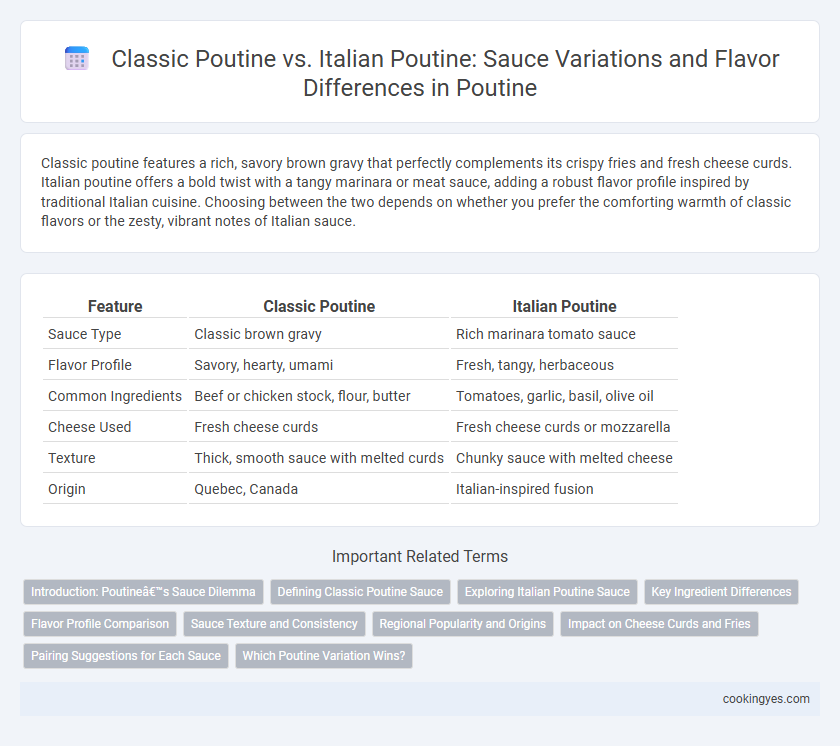 Classic Poutine vs. Italian Poutine: Sauce Variations and Flavor Differences in Poutine

Classic poutine features a rich, savory brown gravy that perfectly complements its crispy fries and fresh cheese curds. Italian poutine offers a bold twist with a tangy marinara or meat sauce, adding a robust flavor profile inspired by traditional Italian cuisine. Choosing between the two depends on whether you prefer the comforting warmth of classic flavors or the zesty, vibrant notes of Italian sauce.

| Feature | Classic Poutine | Italian Poutine |
|---|---|---|
| Sauce Type | Classic brown gravy | Rich marinara tomato sauce |
| Flavor Profile | Savory, hearty, umami | Fresh, tangy, herbaceous |
| Common Ingredients | Beef or chicken stock, flour, butter | Tomatoes, garlic, basil, olive oil |
| Cheese Used | Fresh cheese curds | Fresh cheese curds or mozzarella |
| Texture | Thick, smooth sauce with melted curds | Chunky sauce with melted cheese |
| Origin | Quebec, Canada | Italian-inspired fusion |

Important Related Terms

Introduction: Poutineâ€™s Sauce Dilemma
Defining Classic Poutine Sauce
Exploring Italian Poutine Sauce
Key Ingredient Differences
Flavor Profile Comparison
Sauce Texture and Consistency
Regional Popularity and Origins
Impact on Cheese Curds and Fries
Pairing Suggestions for Each Sauce
Which Poutine Variation Wins?

cookingyes.com