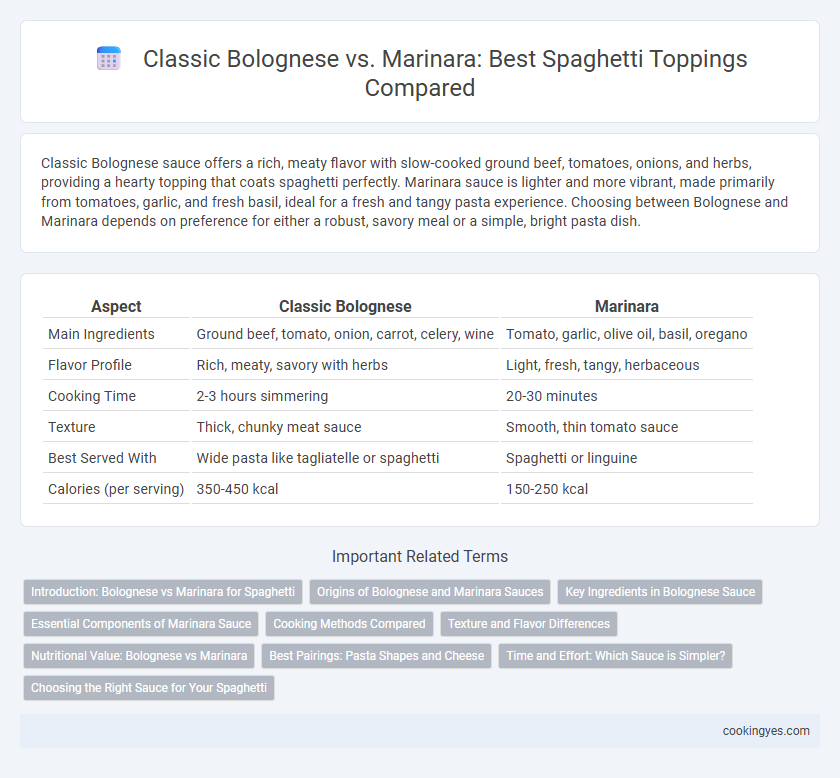 Classic Bolognese vs. Marinara: Best Spaghetti Toppings Compared

Classic Bolognese sauce offers a rich, meaty flavor with slow-cooked ground beef, tomatoes, onions, and herbs, providing a hearty topping that coats spaghetti perfectly. Marinara sauce is lighter and more vibrant, made primarily from tomatoes, garlic, and fresh basil, ideal for a fresh and tangy pasta experience. Choosing between Bolognese and Marinara depends on preference for either a robust, savory meal or a simple, bright pasta dish.

| Aspect | Classic Bolognese | Marinara |
|---|---|---|
| Main Ingredients | Ground beef, tomato, onion, carrot, celery, wine | Tomato, garlic, olive oil, basil, oregano |
| Flavor Profile | Rich, meaty, savory with herbs | Light, fresh, tangy, herbaceous |
| Cooking Time | 2-3 hours simmering | 20-30 minutes |
| Texture | Thick, chunky meat sauce | Smooth, thin tomato sauce |
| Best Served With | Wide pasta like tagliatelle or spaghetti | Spaghetti or linguine |
| Calories (per serving) | 350-450 kcal | 150-250 kcal |

Important Related Terms

Introduction: Bolognese vs Marinara for Spaghetti
Origins of Bolognese and Marinara Sauces
Key Ingredients in Bolognese Sauce
Essential Components of Marinara Sauce
Cooking Methods Compared
Texture and Flavor Differences
Nutritional Value: Bolognese vs Marinara
Best Pairings: Pasta Shapes and Cheese
Time and Effort: Which Sauce is Simpler?
Choosing the Right Sauce for Your Spaghetti

cookingyes.com