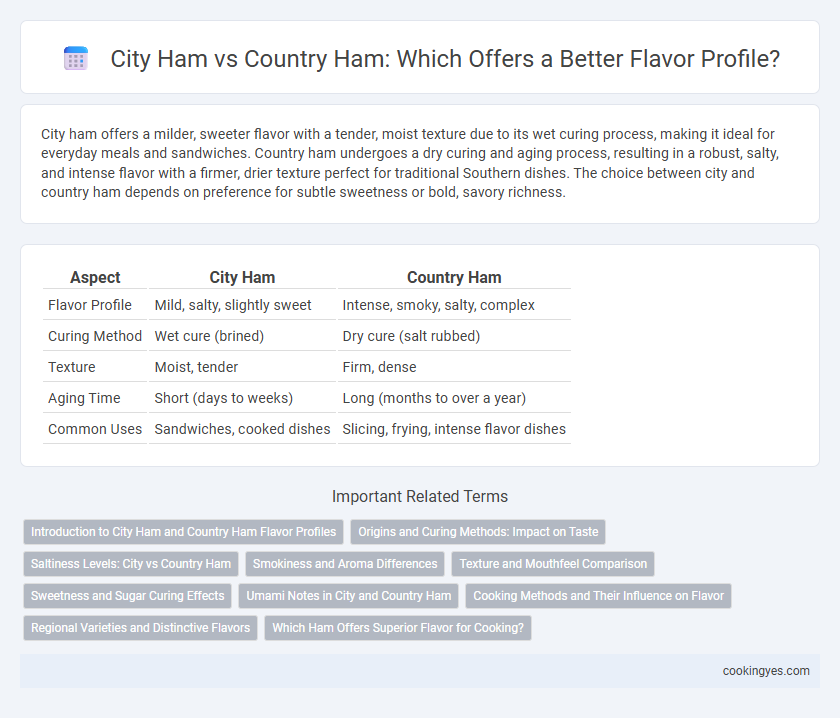 City Ham vs Country Ham: Which Offers a Better Flavor Profile?

City ham offers a milder, sweeter flavor with a tender, moist texture due to its wet curing process, making it ideal for everyday meals and sandwiches. Country ham undergoes a dry curing and aging process, resulting in a robust, salty, and intense flavor with a firmer, drier texture perfect for traditional Southern dishes. The choice between city and country ham depends on preference for subtle sweetness or bold, savory richness.

| Aspect | City Ham | Country Ham |
|---|---|---|
| Flavor Profile | Mild, salty, slightly sweet | Intense, smoky, salty, complex |
| Curing Method | Wet cure (brined) | Dry cure (salt rubbed) |
| Texture | Moist, tender | Firm, dense |
| Aging Time | Short (days to weeks) | Long (months to over a year) |
| Common Uses | Sandwiches, cooked dishes | Slicing, frying, intense flavor dishes |

Important Related Terms

Introduction to City Ham and Country Ham Flavor Profiles
Origins and Curing Methods: Impact on Taste
Saltiness Levels: City vs Country Ham
Smokiness and Aroma Differences
Texture and Mouthfeel Comparison
Sweetness and Sugar Curing Effects
Umami Notes in City and Country Ham
Cooking Methods and Their Influence on Flavor
Regional Varieties and Distinctive Flavors
Which Ham Offers Superior Flavor for Cooking?

cookingyes.com