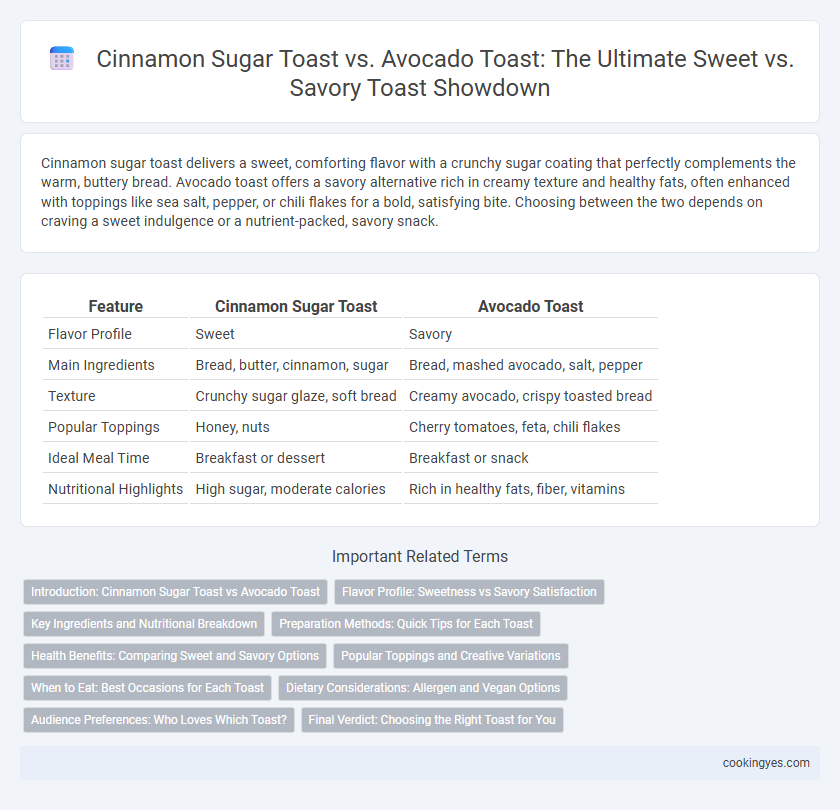 Cinnamon Sugar Toast vs. Avocado Toast: The Ultimate Sweet vs. Savory Toast Showdown

Cinnamon sugar toast delivers a sweet, comforting flavor with a crunchy sugar coating that perfectly complements the warm, buttery bread. Avocado toast offers a savory alternative rich in creamy texture and healthy fats, often enhanced with toppings like sea salt, pepper, or chili flakes for a bold, satisfying bite. Choosing between the two depends on craving a sweet indulgence or a nutrient-packed, savory snack.

| Feature | Cinnamon Sugar Toast | Avocado Toast |
|---|---|---|
| Flavor Profile | Sweet | Savory |
| Main Ingredients | Bread, butter, cinnamon, sugar | Bread, mashed avocado, salt, pepper |
| Texture | Crunchy sugar glaze, soft bread | Creamy avocado, crispy toasted bread |
| Popular Toppings | Honey, nuts | Cherry tomatoes, feta, chili flakes |
| Ideal Meal Time | Breakfast or dessert | Breakfast or snack |
| Nutritional Highlights | High sugar, moderate calories | Rich in healthy fats, fiber, vitamins |

Important Related Terms

Introduction: Cinnamon Sugar Toast vs Avocado Toast
Flavor Profile: Sweetness vs Savory Satisfaction
Key Ingredients and Nutritional Breakdown
Preparation Methods: Quick Tips for Each Toast
Health Benefits: Comparing Sweet and Savory Options
Popular Toppings and Creative Variations
When to Eat: Best Occasions for Each Toast
Dietary Considerations: Allergen and Vegan Options
Audience Preferences: Who Loves Which Toast?
Final Verdict: Choosing the Right Toast for You

cookingyes.com