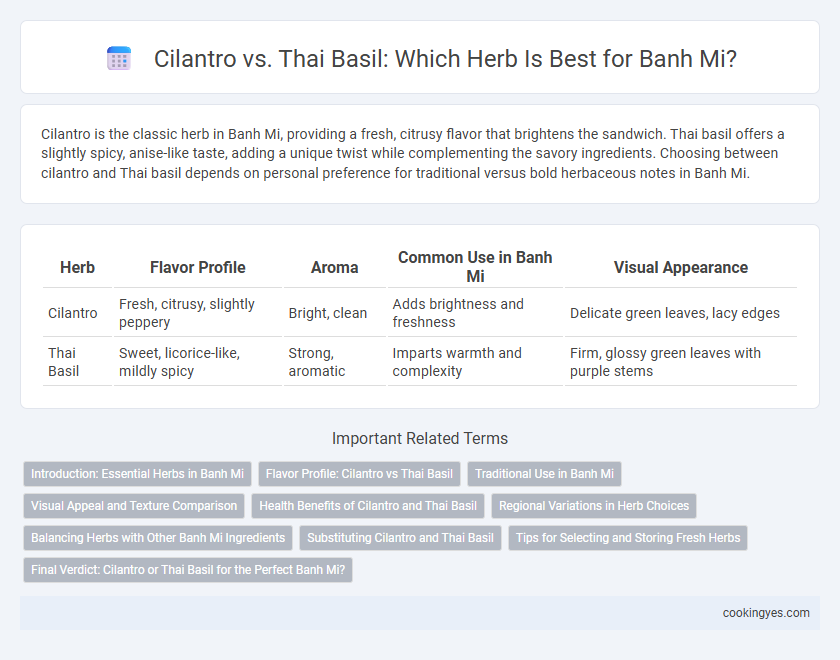 Cilantro vs. Thai Basil: Which Herb Is Best for Banh Mi?

Cilantro is the classic herb in Banh Mi, providing a fresh, citrusy flavor that brightens the sandwich. Thai basil offers a slightly spicy, anise-like taste, adding a unique twist while complementing the savory ingredients. Choosing between cilantro and Thai basil depends on personal preference for traditional versus bold herbaceous notes in Banh Mi.

| Herb | Flavor Profile | Aroma | Common Use in Banh Mi | Visual Appearance |
|---|---|---|---|---|
| Cilantro | Fresh, citrusy, slightly peppery | Bright, clean | Adds brightness and freshness | Delicate green leaves, lacy edges |
| Thai Basil | Sweet, licorice-like, mildly spicy | Strong, aromatic | Imparts warmth and complexity | Firm, glossy green leaves with purple stems |

Important Related Terms

Introduction: Essential Herbs in Banh Mi
Flavor Profile: Cilantro vs Thai Basil
Traditional Use in Banh Mi
Visual Appeal and Texture Comparison
Health Benefits of Cilantro and Thai Basil
Regional Variations in Herb Choices
Balancing Herbs with Other Banh Mi Ingredients
Substituting Cilantro and Thai Basil
Tips for Selecting and Storing Fresh Herbs
Final Verdict: Cilantro or Thai Basil for the Perfect Banh Mi?

cookingyes.com