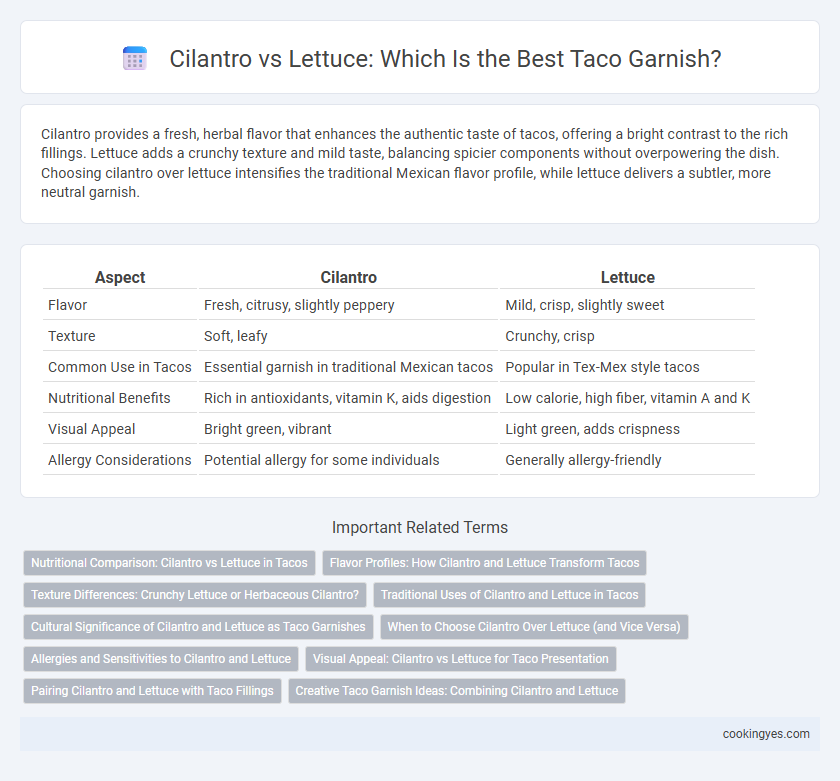 Cilantro vs Lettuce: Which Is the Best Taco Garnish?

Cilantro provides a fresh, herbal flavor that enhances the authentic taste of tacos, offering a bright contrast to the rich fillings. Lettuce adds a crunchy texture and mild taste, balancing spicier components without overpowering the dish. Choosing cilantro over lettuce intensifies the traditional Mexican flavor profile, while lettuce delivers a subtler, more neutral garnish.

| Aspect | Cilantro | Lettuce |
|---|---|---|
| Flavor | Fresh, citrusy, slightly peppery | Mild, crisp, slightly sweet |
| Texture | Soft, leafy | Crunchy, crisp |
| Common Use in Tacos | Essential garnish in traditional Mexican tacos | Popular in Tex-Mex style tacos |
| Nutritional Benefits | Rich in antioxidants, vitamin K, aids digestion | Low calorie, high fiber, vitamin A and K |
| Visual Appeal | Bright green, vibrant | Light green, adds crispness |
| Allergy Considerations | Potential allergy for some individuals | Generally allergy-friendly |

Important Related Terms

Nutritional Comparison: Cilantro vs Lettuce in Tacos
Flavor Profiles: How Cilantro and Lettuce Transform Tacos
Texture Differences: Crunchy Lettuce or Herbaceous Cilantro?
Traditional Uses of Cilantro and Lettuce in Tacos
Cultural Significance of Cilantro and Lettuce as Taco Garnishes
When to Choose Cilantro Over Lettuce (and Vice Versa)
Allergies and Sensitivities to Cilantro and Lettuce
Visual Appeal: Cilantro vs Lettuce for Taco Presentation
Pairing Cilantro and Lettuce with Taco Fillings
Creative Taco Garnish Ideas: Combining Cilantro and Lettuce

cookingyes.com