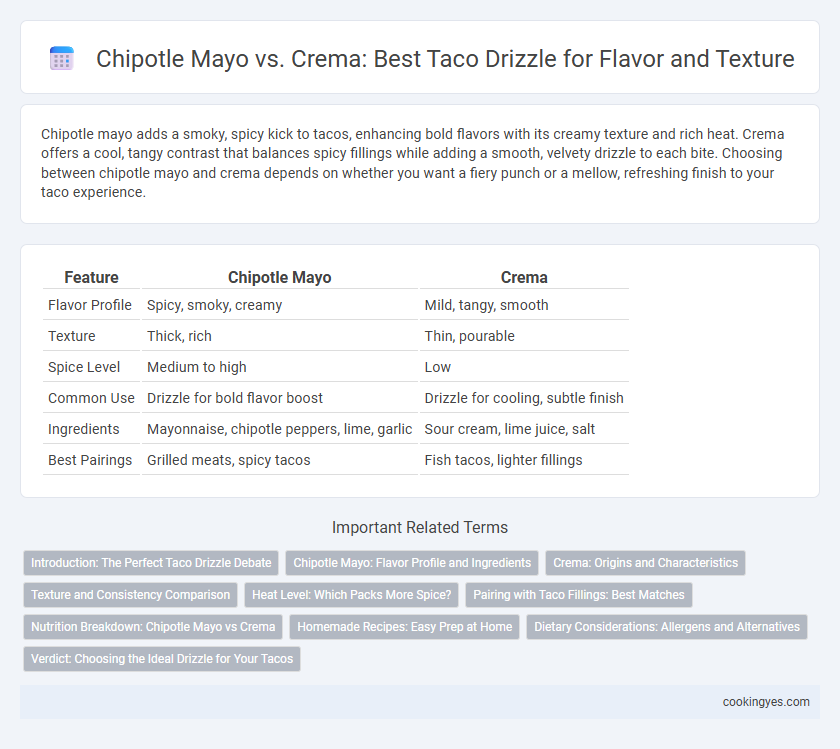 Chipotle Mayo vs. Crema: Best Taco Drizzle for Flavor and Texture

Chipotle mayo adds a smoky, spicy kick to tacos, enhancing bold flavors with its creamy texture and rich heat. Crema offers a cool, tangy contrast that balances spicy fillings while adding a smooth, velvety drizzle to each bite. Choosing between chipotle mayo and crema depends on whether you want a fiery punch or a mellow, refreshing finish to your taco experience.

| Feature | Chipotle Mayo | Crema |
|---|---|---|
| Flavor Profile | Spicy, smoky, creamy | Mild, tangy, smooth |
| Texture | Thick, rich | Thin, pourable |
| Spice Level | Medium to high | Low |
| Common Use | Drizzle for bold flavor boost | Drizzle for cooling, subtle finish |
| Ingredients | Mayonnaise, chipotle peppers, lime, garlic | Sour cream, lime juice, salt |
| Best Pairings | Grilled meats, spicy tacos | Fish tacos, lighter fillings |

Important Related Terms

Introduction: The Perfect Taco Drizzle Debate
Chipotle Mayo: Flavor Profile and Ingredients
Crema: Origins and Characteristics
Texture and Consistency Comparison
Heat Level: Which Packs More Spice?
Pairing with Taco Fillings: Best Matches
Nutrition Breakdown: Chipotle Mayo vs Crema
Homemade Recipes: Easy Prep at Home
Dietary Considerations: Allergens and Alternatives
Verdict: Choosing the Ideal Drizzle for Your Tacos

cookingyes.com