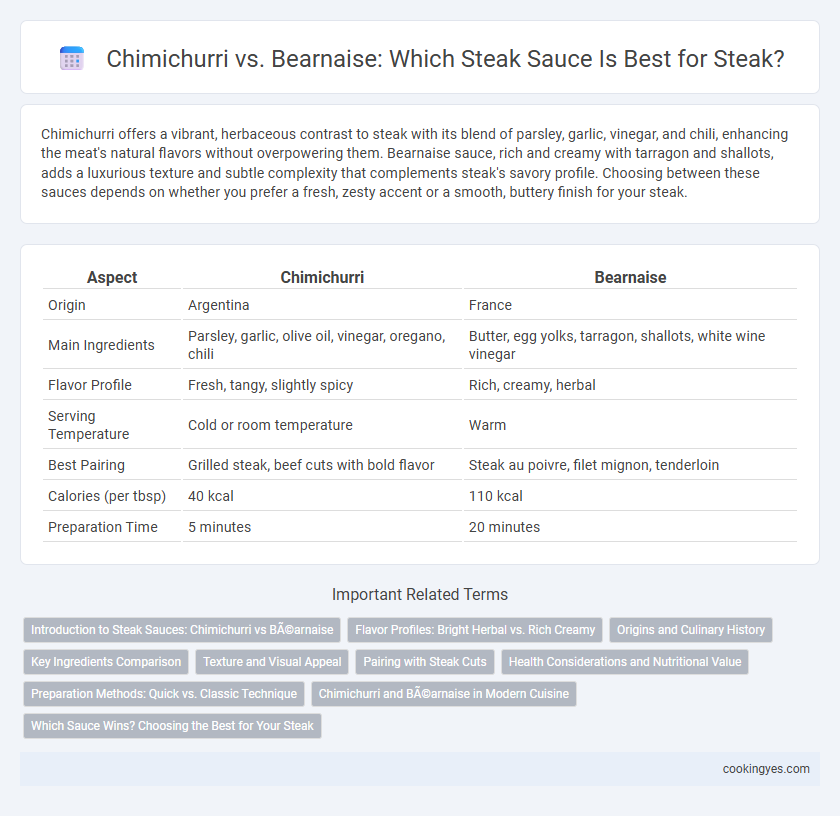 Chimichurri vs. Bearnaise: Which Steak Sauce Is Best for Steak?

Chimichurri offers a vibrant, herbaceous contrast to steak with its blend of parsley, garlic, vinegar, and chili, enhancing the meat's natural flavors without overpowering them. Bearnaise sauce, rich and creamy with tarragon and shallots, adds a luxurious texture and subtle complexity that complements steak's savory profile. Choosing between these sauces depends on whether you prefer a fresh, zesty accent or a smooth, buttery finish for your steak.

| Aspect | Chimichurri | Bearnaise |
|---|---|---|
| Origin | Argentina | France |
| Main Ingredients | Parsley, garlic, olive oil, vinegar, oregano, chili | Butter, egg yolks, tarragon, shallots, white wine vinegar |
| Flavor Profile | Fresh, tangy, slightly spicy | Rich, creamy, herbal |
| Serving Temperature | Cold or room temperature | Warm |
| Best Pairing | Grilled steak, beef cuts with bold flavor | Steak au poivre, filet mignon, tenderloin |
| Calories (per tbsp) | 40 kcal | 110 kcal |
| Preparation Time | 5 minutes | 20 minutes |

Important Related Terms

Introduction to Steak Sauces: Chimichurri vs BÃ©arnaise
Flavor Profiles: Bright Herbal vs. Rich Creamy
Origins and Culinary History
Key Ingredients Comparison
Texture and Visual Appeal
Pairing with Steak Cuts
Health Considerations and Nutritional Value
Preparation Methods: Quick vs. Classic Technique
Chimichurri and BÃ©arnaise in Modern Cuisine
Which Sauce Wins? Choosing the Best for Your Steak

cookingyes.com