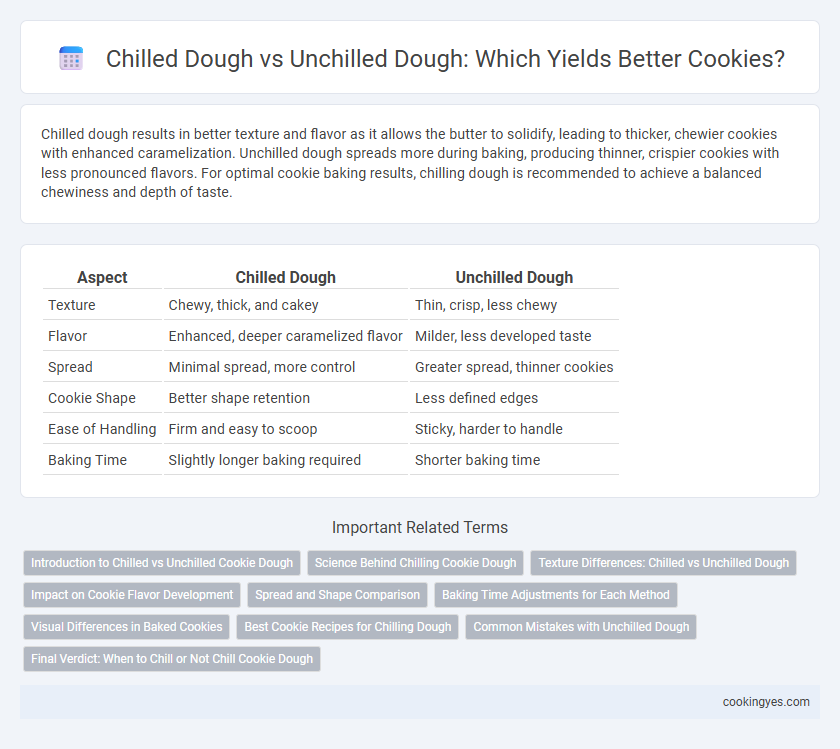 Chilled Dough vs Unchilled Dough: Which Yields Better Cookies?

Chilled dough results in better texture and flavor as it allows the butter to solidify, leading to thicker, chewier cookies with enhanced caramelization. Unchilled dough spreads more during baking, producing thinner, crispier cookies with less pronounced flavors. For optimal cookie baking results, chilling dough is recommended to achieve a balanced chewiness and depth of taste.

| Aspect | Chilled Dough | Unchilled Dough |
|---|---|---|
| Texture | Chewy, thick, and cakey | Thin, crisp, less chewy |
| Flavor | Enhanced, deeper caramelized flavor | Milder, less developed taste |
| Spread | Minimal spread, more control | Greater spread, thinner cookies |
| Cookie Shape | Better shape retention | Less defined edges |
| Ease of Handling | Firm and easy to scoop | Sticky, harder to handle |
| Baking Time | Slightly longer baking required | Shorter baking time |

Important Related Terms

Introduction to Chilled vs Unchilled Cookie Dough
Science Behind Chilling Cookie Dough
Texture Differences: Chilled vs Unchilled Dough
Impact on Cookie Flavor Development
Spread and Shape Comparison
Baking Time Adjustments for Each Method
Visual Differences in Baked Cookies
Best Cookie Recipes for Chilling Dough
Common Mistakes with Unchilled Dough
Final Verdict: When to Chill or Not Chill Cookie Dough

cookingyes.com