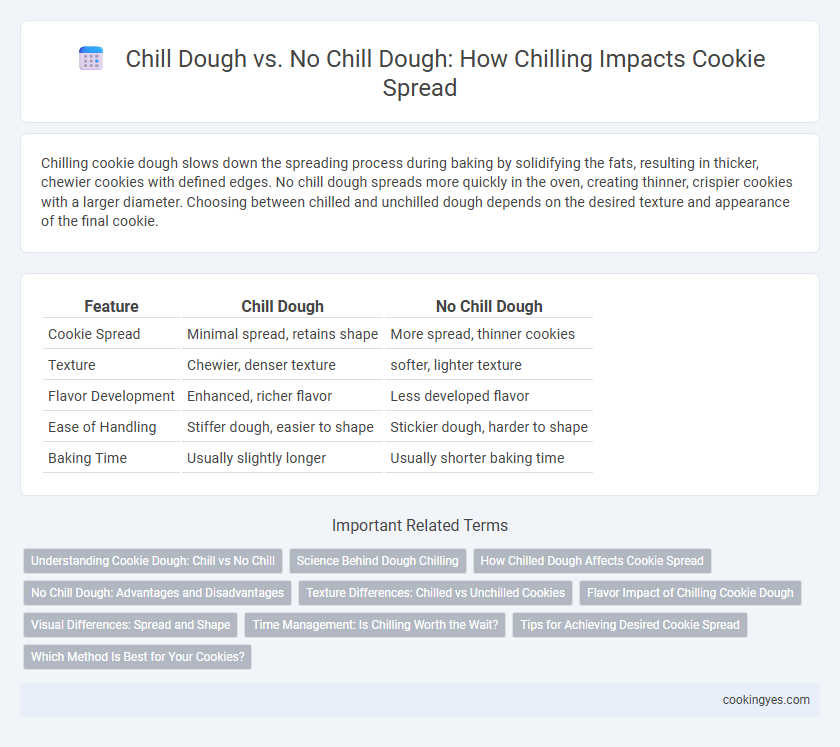 Chill Dough vs. No Chill Dough: How Chilling Impacts Cookie Spread

Chilling cookie dough slows down the spreading process during baking by solidifying the fats, resulting in thicker, chewier cookies with defined edges. No chill dough spreads more quickly in the oven, creating thinner, crispier cookies with a larger diameter. Choosing between chilled and unchilled dough depends on the desired texture and appearance of the final cookie.

| Feature | Chill Dough | No Chill Dough |
|---|---|---|
| Cookie Spread | Minimal spread, retains shape | More spread, thinner cookies |
| Texture | Chewier, denser texture | softer, lighter texture |
| Flavor Development | Enhanced, richer flavor | Less developed flavor |
| Ease of Handling | Stiffer dough, easier to shape | Stickier dough, harder to shape |
| Baking Time | Usually slightly longer | Usually shorter baking time |

Important Related Terms

Understanding Cookie Dough: Chill vs No Chill
Science Behind Dough Chilling
How Chilled Dough Affects Cookie Spread
No Chill Dough: Advantages and Disadvantages
Texture Differences: Chilled vs Unchilled Cookies
Flavor Impact of Chilling Cookie Dough
Visual Differences: Spread and Shape
Time Management: Is Chilling Worth the Wait?
Tips for Achieving Desired Cookie Spread
Which Method Is Best for Your Cookies?

cookingyes.com