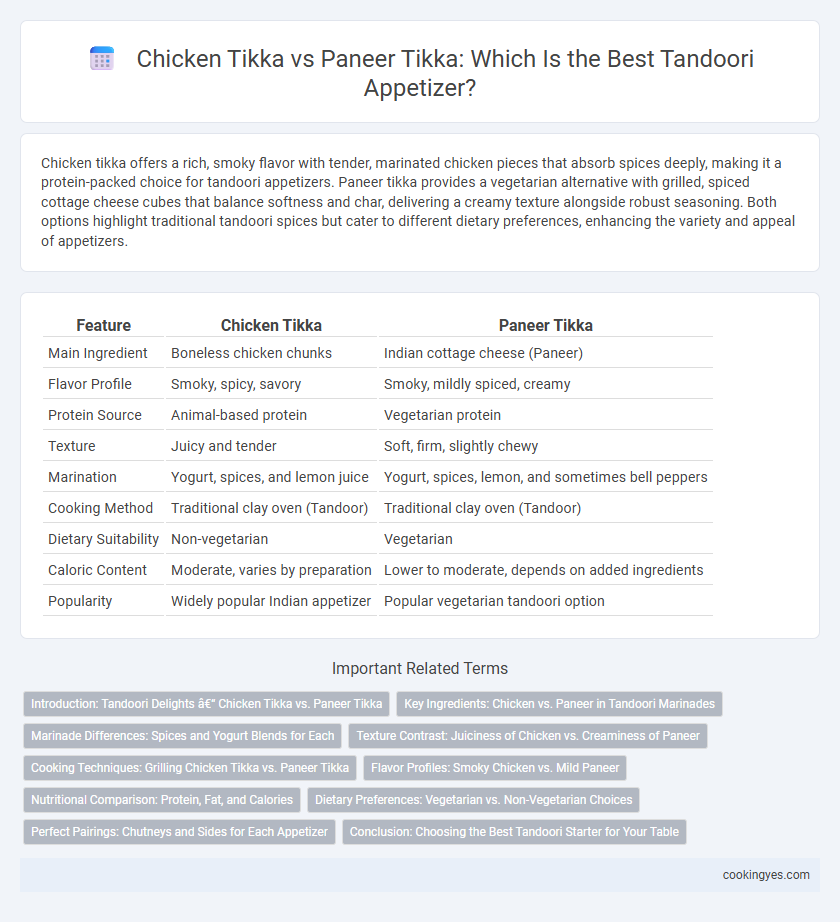 Chicken Tikka vs Paneer Tikka: Which Is the Best Tandoori Appetizer?

Chicken tikka offers a rich, smoky flavor with tender, marinated chicken pieces that absorb spices deeply, making it a protein-packed choice for tandoori appetizers. Paneer tikka provides a vegetarian alternative with grilled, spiced cottage cheese cubes that balance softness and char, delivering a creamy texture alongside robust seasoning. Both options highlight traditional tandoori spices but cater to different dietary preferences, enhancing the variety and appeal of appetizers.

| Feature | Chicken Tikka | Paneer Tikka |
|---|---|---|
| Main Ingredient | Boneless chicken chunks | Indian cottage cheese (Paneer) |
| Flavor Profile | Smoky, spicy, savory | Smoky, mildly spiced, creamy |
| Protein Source | Animal-based protein | Vegetarian protein |
| Texture | Juicy and tender | Soft, firm, slightly chewy |
| Marination | Yogurt, spices, and lemon juice | Yogurt, spices, lemon, and sometimes bell peppers |
| Cooking Method | Traditional clay oven (Tandoor) | Traditional clay oven (Tandoor) |
| Dietary Suitability | Non-vegetarian | Vegetarian |
| Caloric Content | Moderate, varies by preparation | Lower to moderate, depends on added ingredients |
| Popularity | Widely popular Indian appetizer | Popular vegetarian tandoori option |

Important Related Terms

Introduction: Tandoori Delights â€" Chicken Tikka vs. Paneer Tikka
Key Ingredients: Chicken vs. Paneer in Tandoori Marinades
Marinade Differences: Spices and Yogurt Blends for Each
Texture Contrast: Juiciness of Chicken vs. Creaminess of Paneer
Cooking Techniques: Grilling Chicken Tikka vs. Paneer Tikka
Flavor Profiles: Smoky Chicken vs. Mild Paneer
Nutritional Comparison: Protein, Fat, and Calories
Dietary Preferences: Vegetarian vs. Non-Vegetarian Choices
Perfect Pairings: Chutneys and Sides for Each Appetizer
Conclusion: Choosing the Best Tandoori Starter for Your Table

cookingyes.com