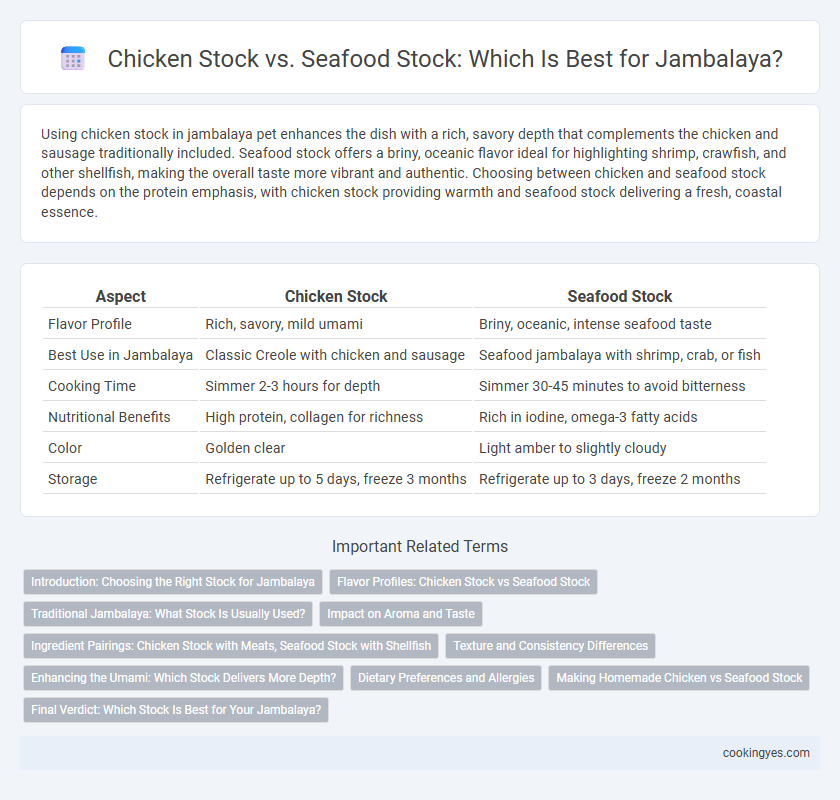 Chicken Stock vs. Seafood Stock: Which Is Best for Jambalaya?

Using chicken stock in jambalaya pet enhances the dish with a rich, savory depth that complements the chicken and sausage traditionally included. Seafood stock offers a briny, oceanic flavor ideal for highlighting shrimp, crawfish, and other shellfish, making the overall taste more vibrant and authentic. Choosing between chicken and seafood stock depends on the protein emphasis, with chicken stock providing warmth and seafood stock delivering a fresh, coastal essence.

| Aspect | Chicken Stock | Seafood Stock |
|---|---|---|
| Flavor Profile | Rich, savory, mild umami | Briny, oceanic, intense seafood taste |
| Best Use in Jambalaya | Classic Creole with chicken and sausage | Seafood jambalaya with shrimp, crab, or fish |
| Cooking Time | Simmer 2-3 hours for depth | Simmer 30-45 minutes to avoid bitterness |
| Nutritional Benefits | High protein, collagen for richness | Rich in iodine, omega-3 fatty acids |
| Color | Golden clear | Light amber to slightly cloudy |
| Storage | Refrigerate up to 5 days, freeze 3 months | Refrigerate up to 3 days, freeze 2 months |

Important Related Terms

Introduction: Choosing the Right Stock for Jambalaya
Flavor Profiles: Chicken Stock vs Seafood Stock
Traditional Jambalaya: What Stock Is Usually Used?
Impact on Aroma and Taste
Ingredient Pairings: Chicken Stock with Meats, Seafood Stock with Shellfish
Texture and Consistency Differences
Enhancing the Umami: Which Stock Delivers More Depth?
Dietary Preferences and Allergies
Making Homemade Chicken vs Seafood Stock
Final Verdict: Which Stock Is Best for Your Jambalaya?

cookingyes.com