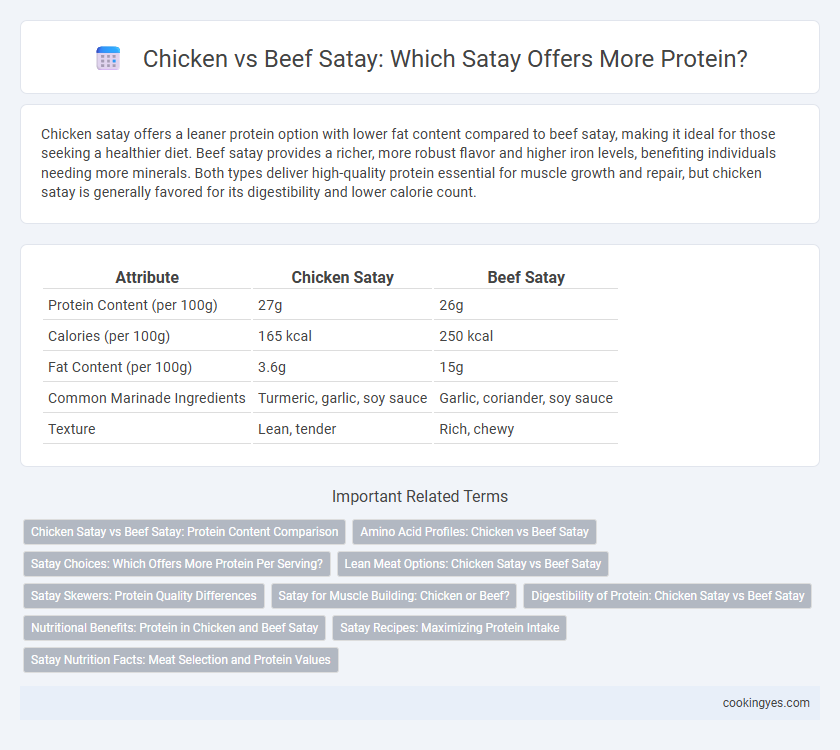 Chicken vs Beef Satay: Which Satay Offers More Protein?

Chicken satay offers a leaner protein option with lower fat content compared to beef satay, making it ideal for those seeking a healthier diet. Beef satay provides a richer, more robust flavor and higher iron levels, benefiting individuals needing more minerals. Both types deliver high-quality protein essential for muscle growth and repair, but chicken satay is generally favored for its digestibility and lower calorie count.

| Attribute | Chicken Satay | Beef Satay |
|---|---|---|
| Protein Content (per 100g) | 27g | 26g |
| Calories (per 100g) | 165 kcal | 250 kcal |
| Fat Content (per 100g) | 3.6g | 15g |
| Common Marinade Ingredients | Turmeric, garlic, soy sauce | Garlic, coriander, soy sauce |
| Texture | Lean, tender | Rich, chewy |

Important Related Terms

Chicken Satay vs Beef Satay: Protein Content Comparison
Amino Acid Profiles: Chicken vs Beef Satay
Satay Choices: Which Offers More Protein Per Serving?
Lean Meat Options: Chicken Satay vs Beef Satay
Satay Skewers: Protein Quality Differences
Satay for Muscle Building: Chicken or Beef?
Digestibility of Protein: Chicken Satay vs Beef Satay
Nutritional Benefits: Protein in Chicken and Beef Satay
Satay Recipes: Maximizing Protein Intake
Satay Nutrition Facts: Meat Selection and Protein Values

cookingyes.com